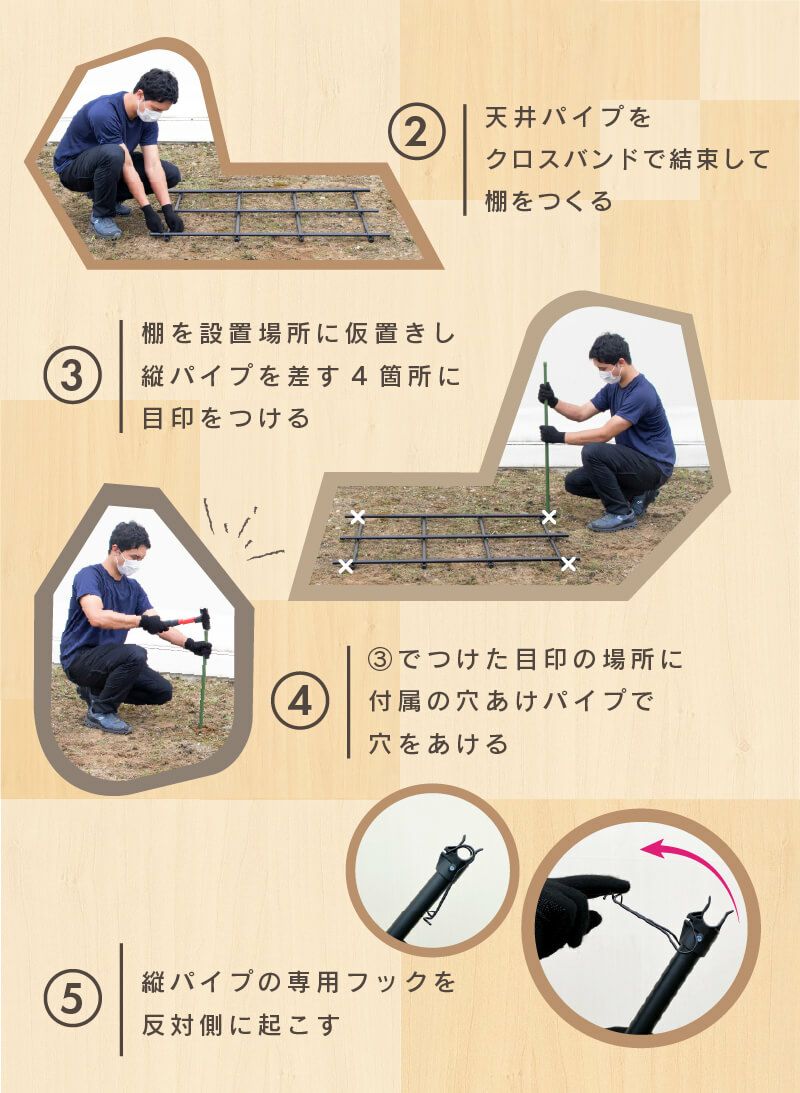 ② 天井パイプをクロスバンドで結束して棚をつくる

③ 棚を設置場所に仮置きし縦パイプを差す４箇所に目印をつける

④ ③でつけた目印の場所に付属の穴あけパイプで穴をあける

⑤ 縦パイプの専用フックを反対側に起こす