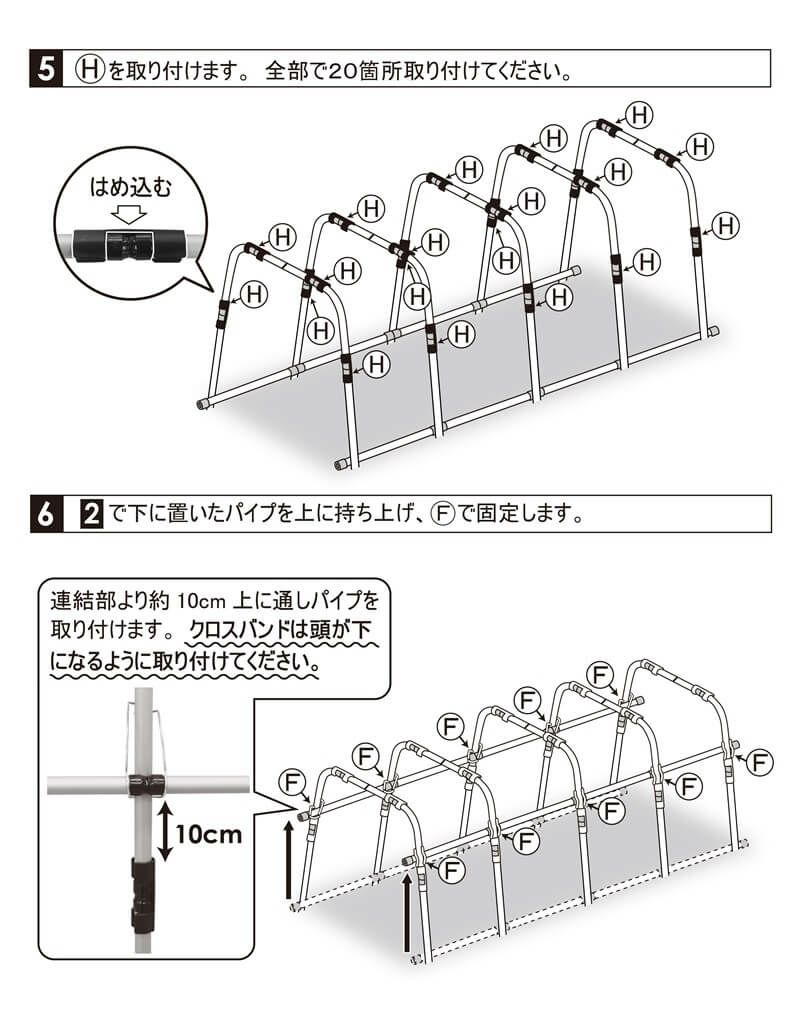 5 Ⓗを取り付けます。 全部で20箇所取り付けてください。

はめ込む

Ⓗ Ⓗ Ⓗ Ⓗ Ⓗ Ⓗ Ⓗ Ⓗ Ⓗ Ⓗ Ⓗ Ⓗ Ⓗ Ⓗ Ⓗ Ⓗ Ⓗ Ⓗ Ⓗ Ⓗ

6 2で下に置いたパイプを上に持ち上げ、Ⓕで固定します。

連結部より約 10cm 上に通しパイプを取り付けます。 クロスバンドは頭が下になるように取り付けてください。

10cm

Ⓕ Ⓕ Ⓕ Ⓕ Ⓕ Ⓕ Ⓕ Ⓕ Ⓕ Ⓕ