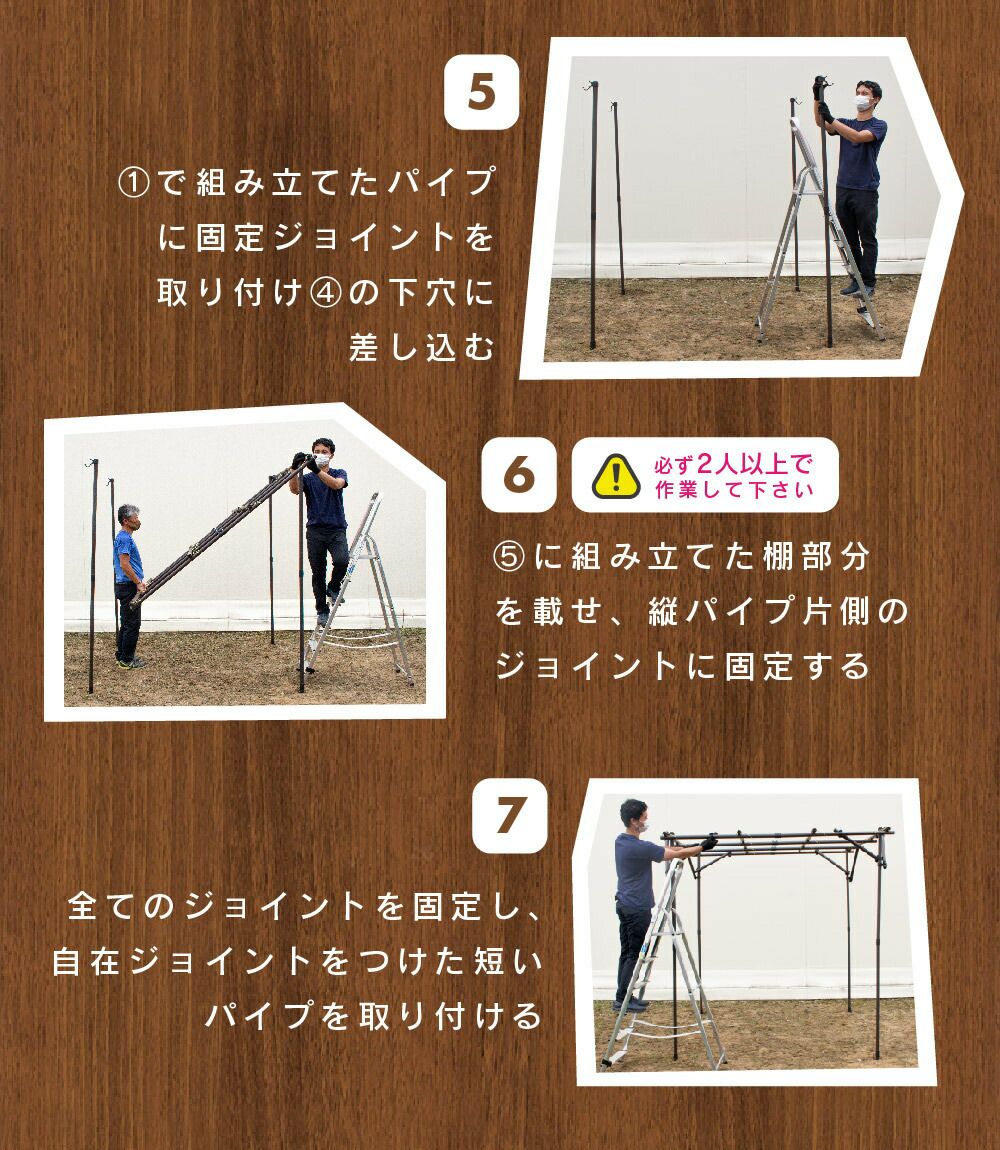 5

①で組み立てたパイプに固定ジョイントを取り付け④の下穴に差し込む

6

必ず2人以上で作業して下さい

⑤に組み立てた棚部分を載せ、縦パイプ片側のジョイントに固定する

7

全てのジョイントを固定し、自在ジョイントをつけた短いパイプを取り付ける