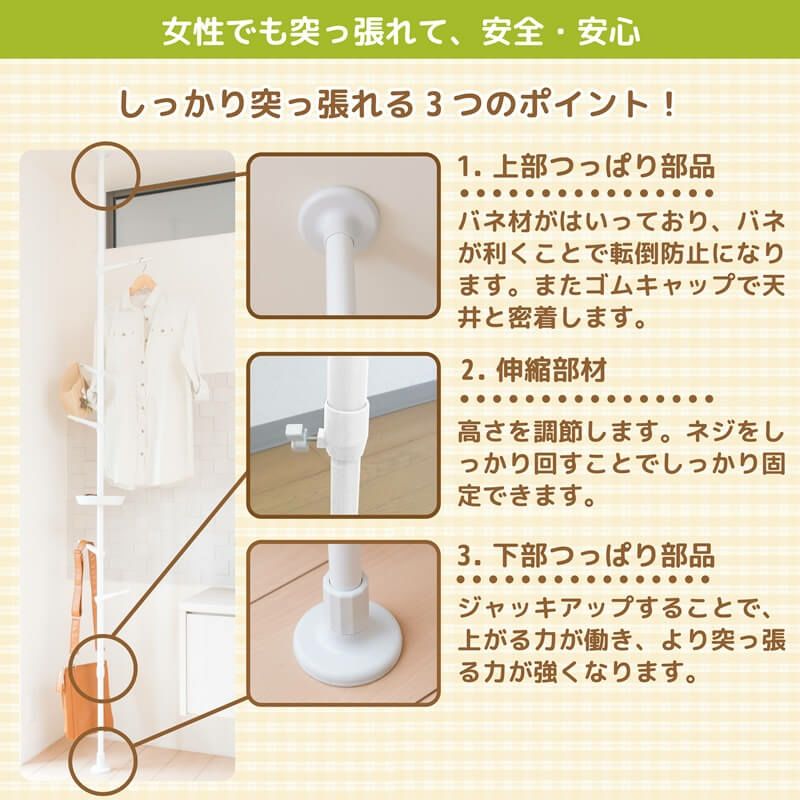 女性でも突っ張れて、安全・安心

しっかり突っ張れる３つのポイント！

1. 上部つっぱり部品

バネ材がはいっており、バネが利くことで転倒防止になります。またゴムキャップで天井と密着します。

2. 伸縮部材

高さを調節します。ネジをしっかり回すことでしっかり固定できます。

3. 下部つっぱり部品

ジャッキアップすることで、上がる力が働き、より突っ張る力が強くなります。