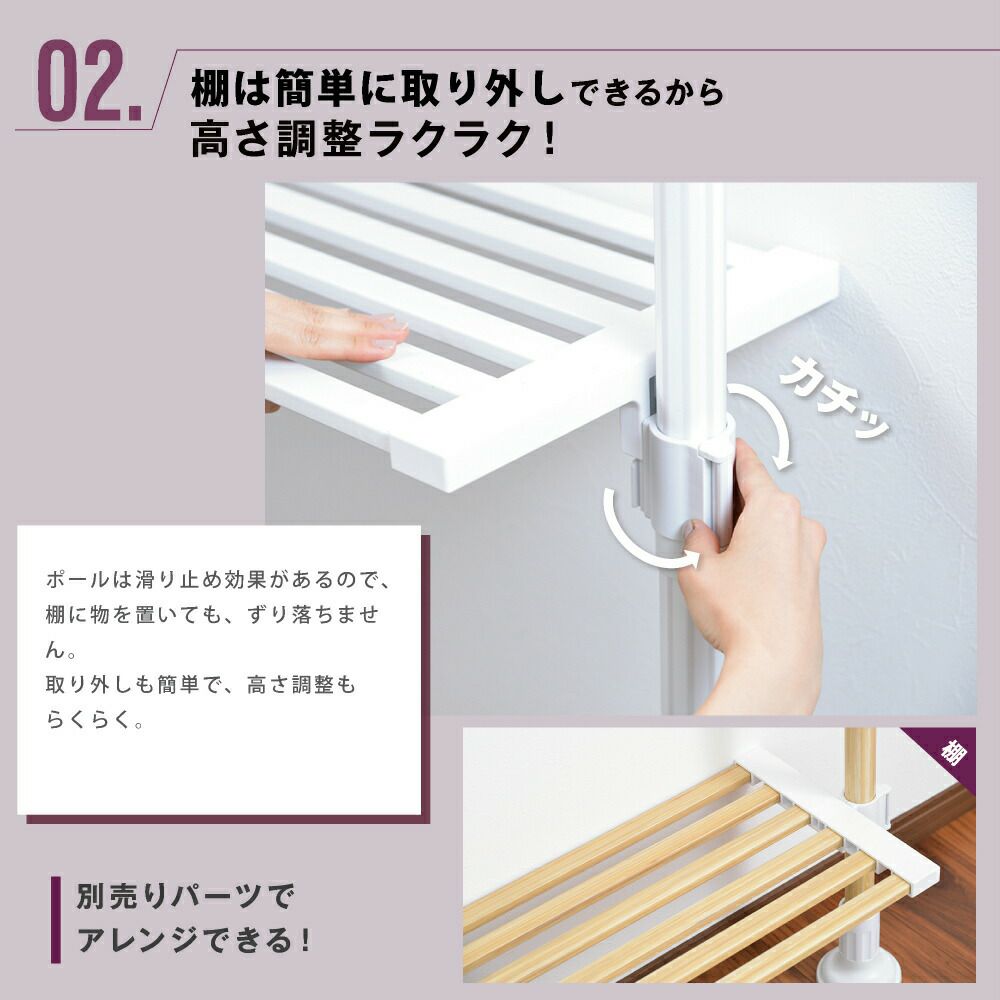 02.

棚は簡単に取り外しできるから
高さ調整ラクラク!

カチッ

ポールは滑り止め効果があるので、棚に物を置いても、ずり落ちません。
取り外しも簡単で、高さ調整もらくらく。

棚

別売りパーツで
アレンジできる!