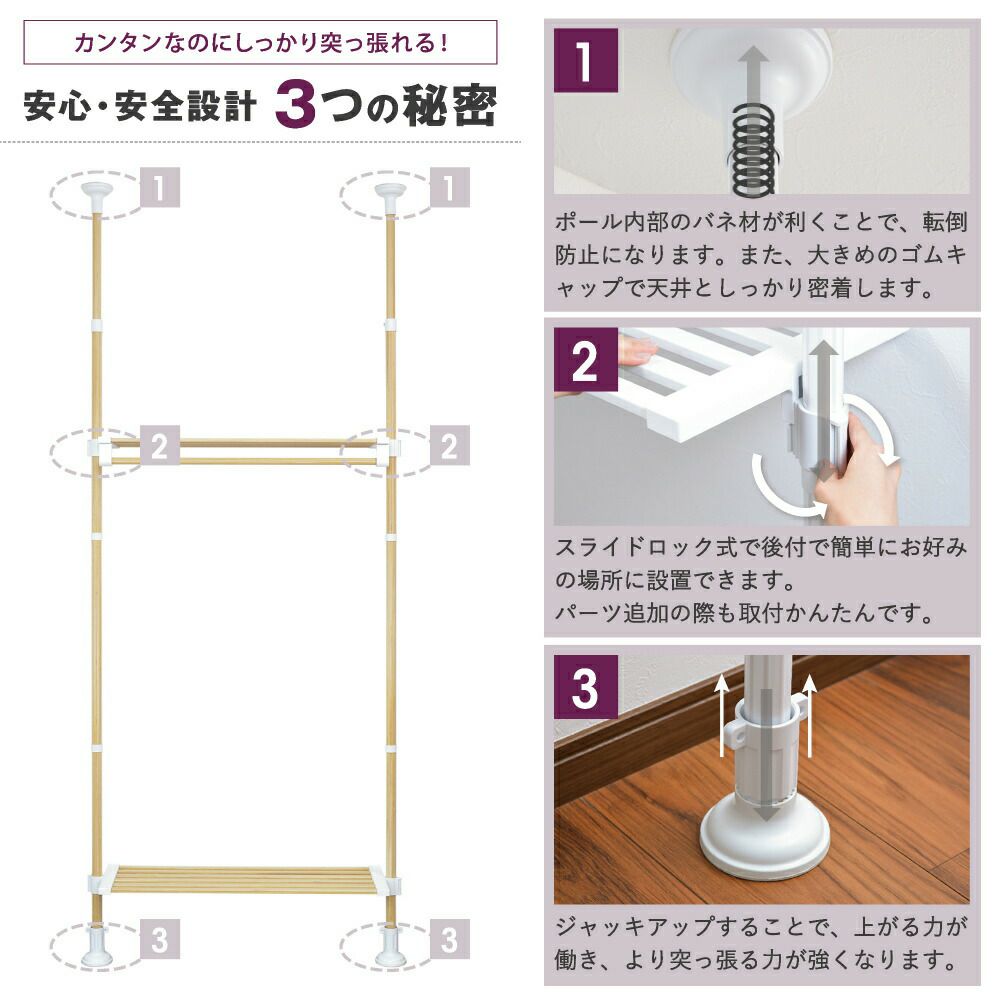 カンタンなのにしっかり突っ張れる!

安心・安全設計 3つの秘密

1

1

2

2

3

3

1

ポール内部のバネ材が利くことで、転倒防止になります。また、大きめのゴムキャップで天井としっかり密着します。

2

スライドロック式で後付で簡単にお好みの場所に設置できます。
パーツ追加の際も取付かんたんです。

3

ジャッキアップすることで、上がる力が働き、より突っ張る力が強くなります。