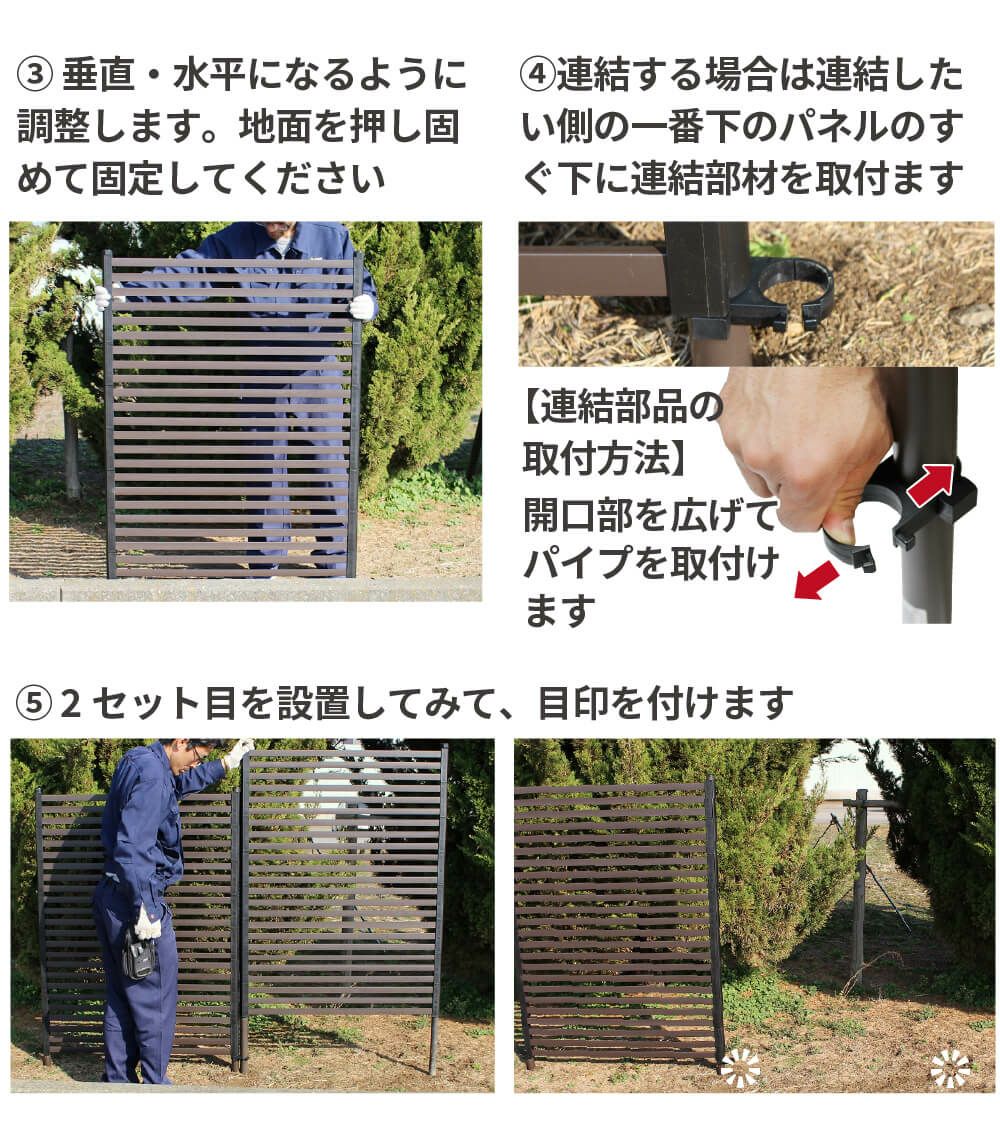 ③ 垂直・水平になるように調整します。地面を押し固めて固定してください

④連結する場合は連結したい側の一番下のパネルのすぐ下に連結部材を取付ます

【連結部品の取付方法】
開口部を広げてパイプを取付けます

⑤ 2 セット目を設置してみて、目印を付けます