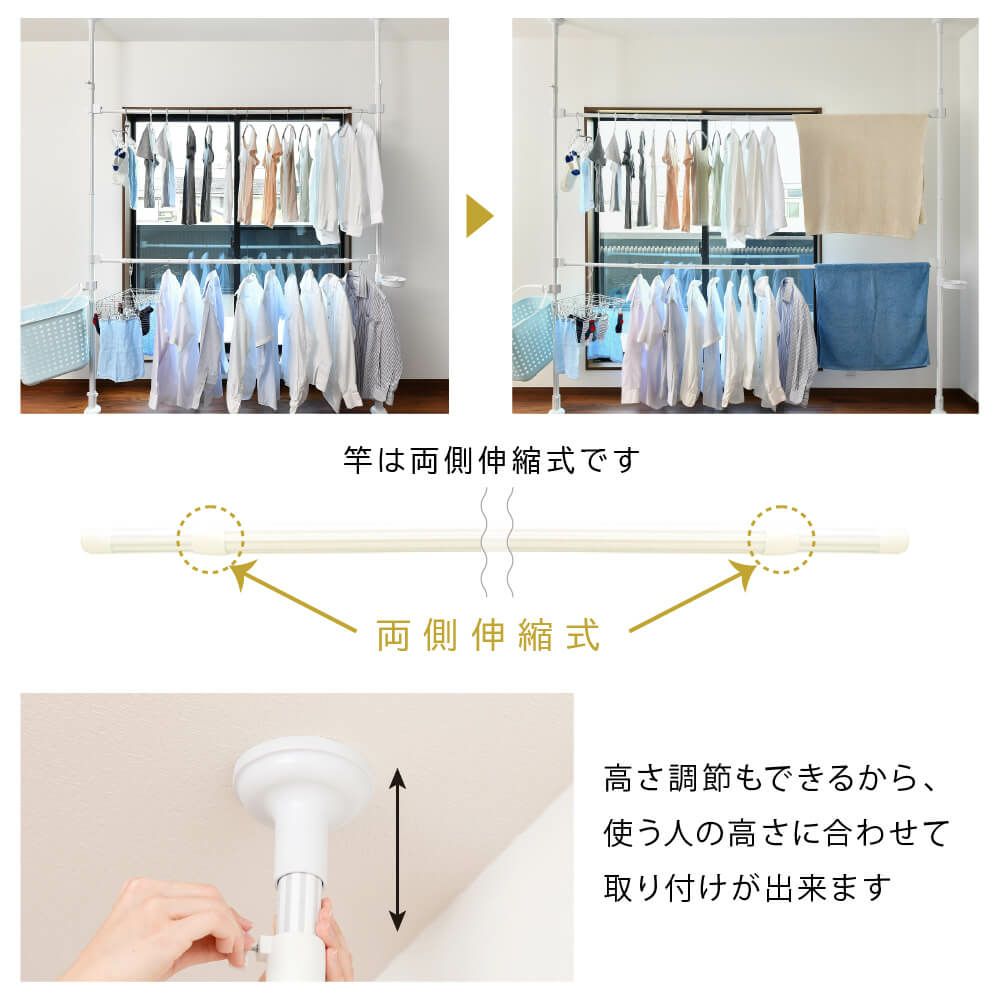 竿は両側伸縮式です

両側伸縮式

高さ調節もできるから、使う人の高さに合わせて取り付けが出来ます