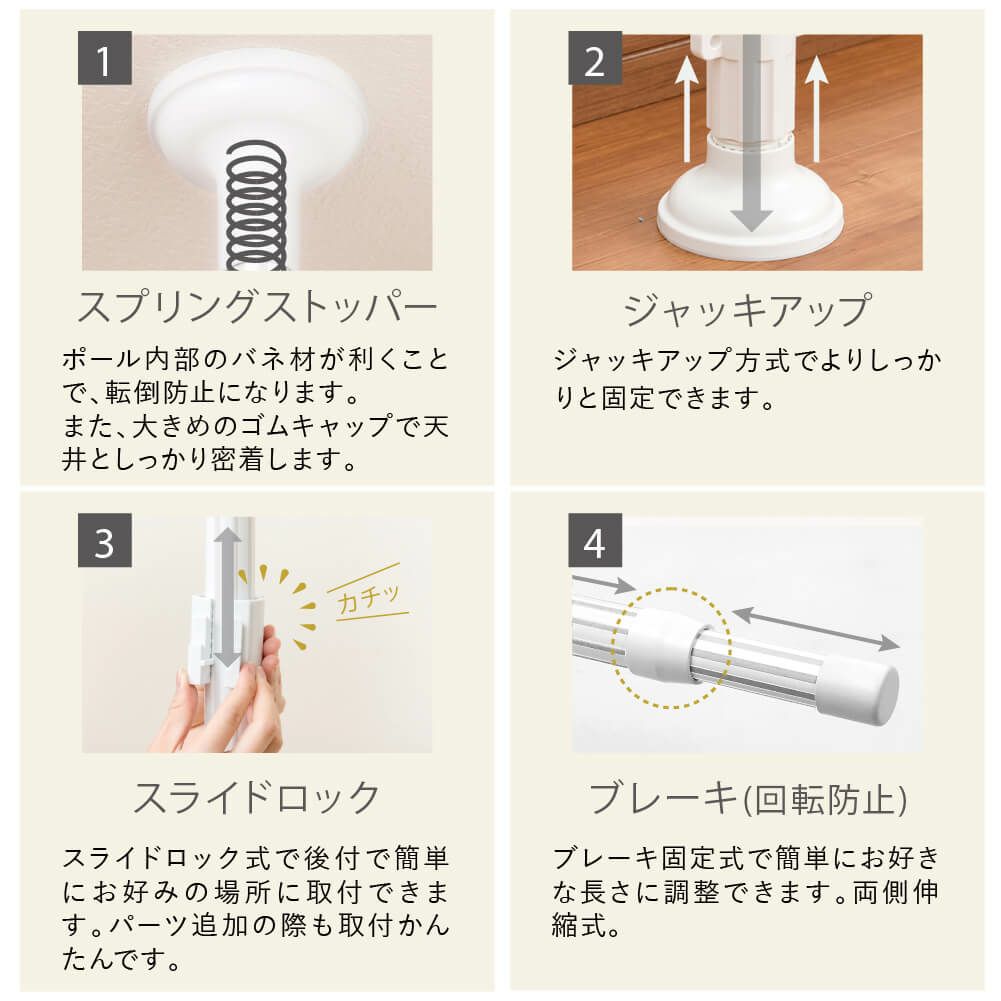 1

スプリングストッパー

ポール内部のバネ材が利くことで、転倒防止になります。
また、大きめのゴムキャップで天井としっかり密着します。

2

ジャッキアップ

ジャッキアップ方式でよりしっかりと固定できます。

3

カチッ

スライドロック

スライドロック式で後付で簡単にお好みの場所に取付できます。パーツ追加の際も取付かんたんです。

4

ブレーキ(回転防止)

ブレーキ固定式で簡単にお好きな長さに調整できます。両側伸縮式。