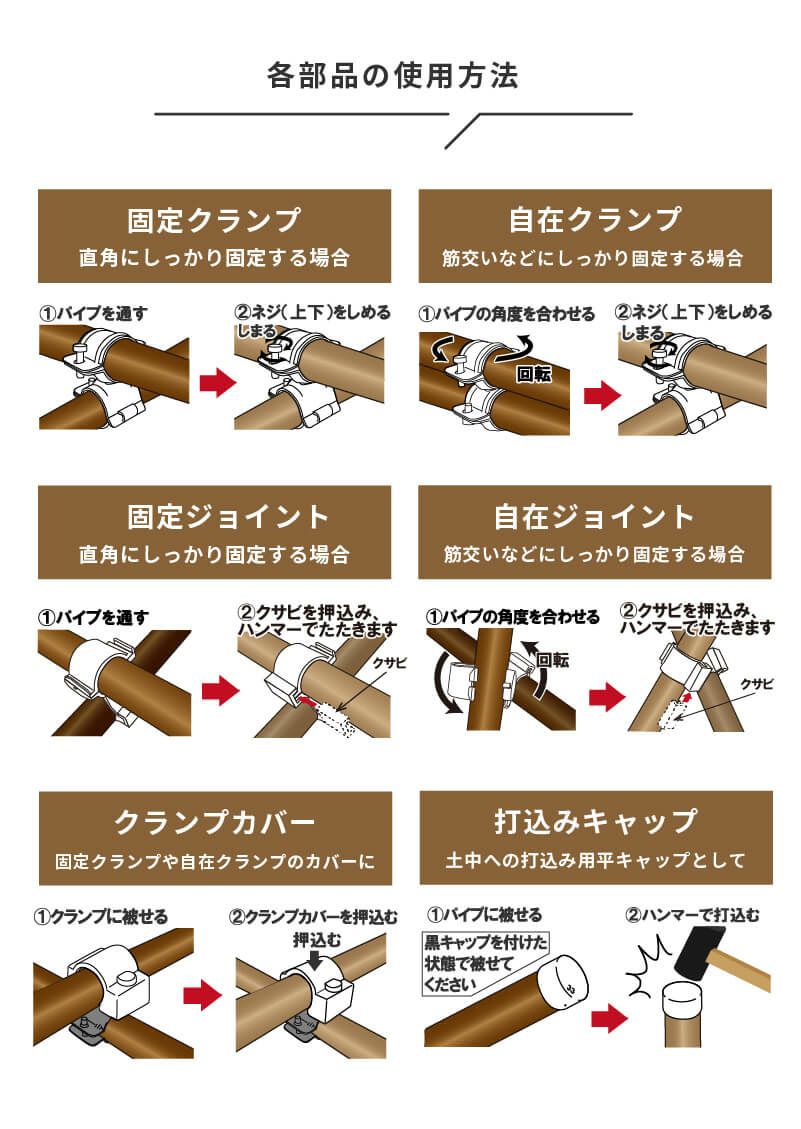 各部品の使用方法

固定クランプ
直角にしっかり固定する場合

①パイプを通す

②ネジ(上下)をしめる
しまる

自在クランプ
筋交いなどにしっかり固定する場合

①パイプの角度を合わせる
回転

②ネジ(上下)をしめる
しまる

固定ジョイント
直角にしっかり固定する場合

①パイプを通す

②クサビを押込み、ハンマーでたたきます
クサビ

自在ジョイント
筋交いなどにしっかり固定する場合

①パイプの角度を合わせる
回転

②クサビを押込み、ハンマーでたたきます
クサビ

クランプカバー
固定クランプや自在クランプのカバーに

①クランプに被せる

②クランプカバーを押込む
押込む

打込みキャップ
土中への打込み用平キャップとして

①パイプに被せる
黒キャップを付けた状態で被せてください

②ハンマーで打込む