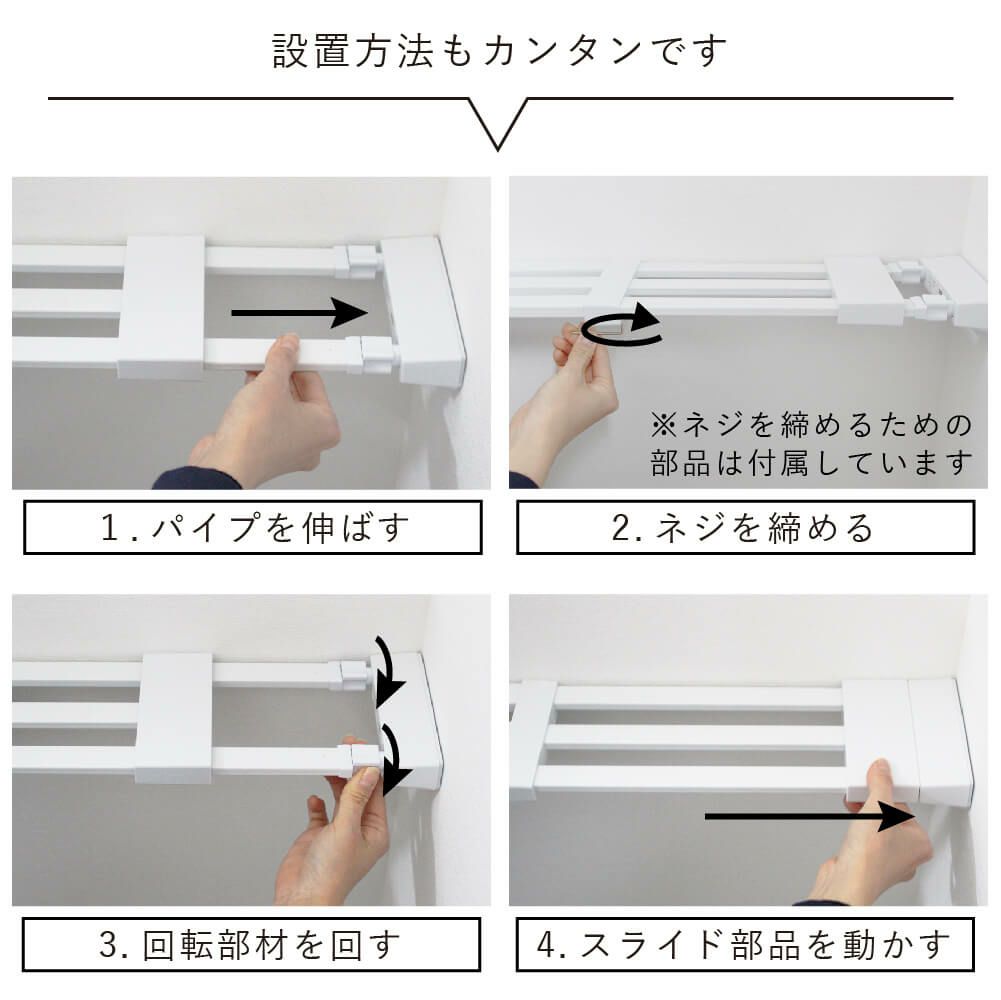 設置方法もカンタンです

※ネジを締めるための部品は付属しています

1. パイプを伸ばす

2. ネジを締める

3. 回転部材を回す

4. スライド部品を動かす