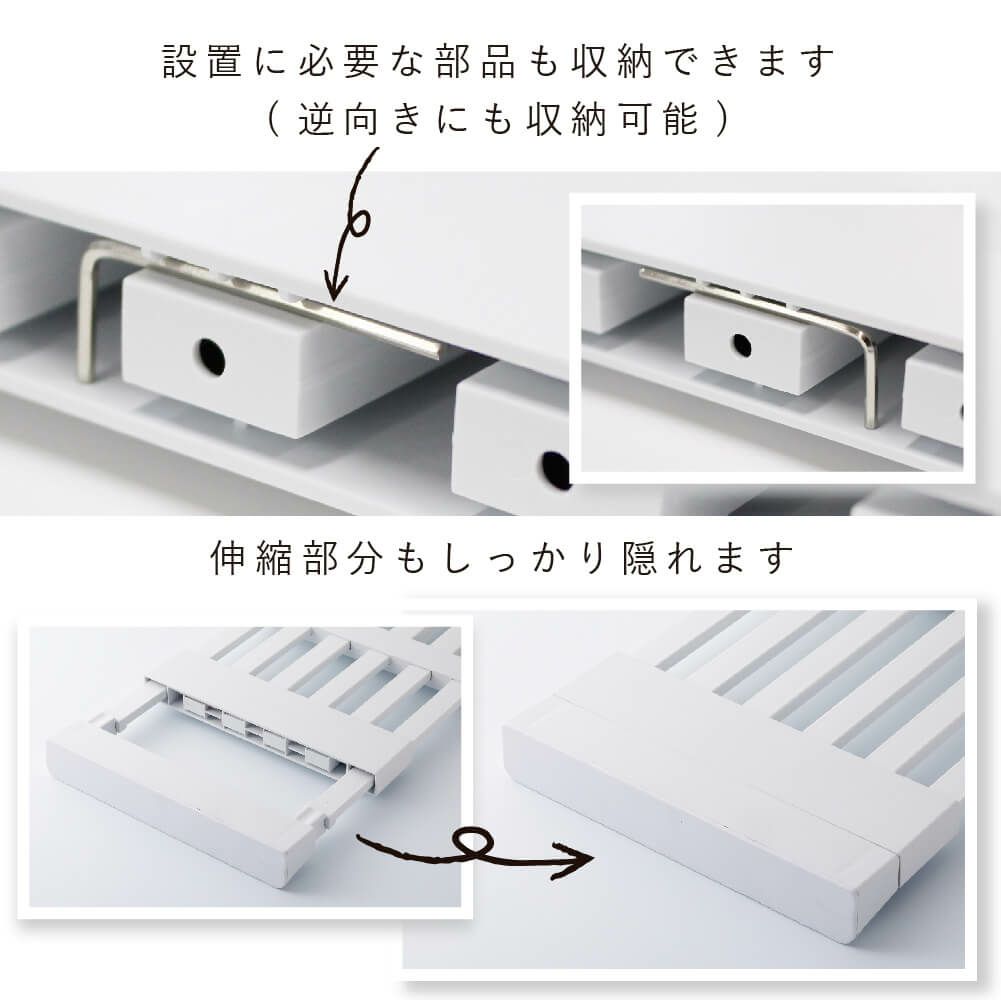 設置に必要な部品も収納できます
（逆向きにも収納可能）

伸縮部分もしっかり隠れます