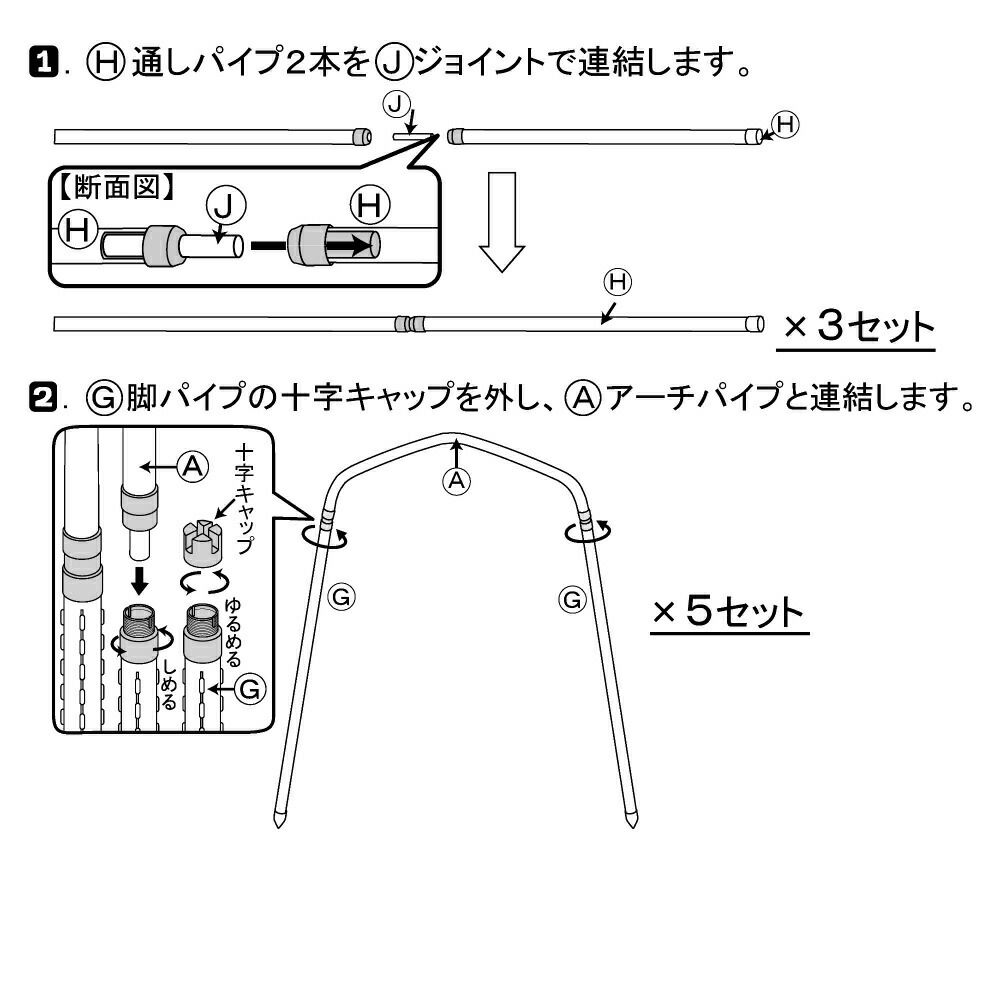 1. Ⓗ通しパイプ2本をⒿジョイントで連結します。

Ⓙ

Ⓗ

【断面図】

Ⓗ

Ⓙ

Ⓗ

Ⓗ

×3セット

2. Ⓖ脚パイプの十字キャップを外し、Ⓐアーチパイプと連結します。

Ⓐ

十字キャップ

ゆるめる

しめる

Ⓖ

Ⓐ

Ⓖ

Ⓖ

×5セット