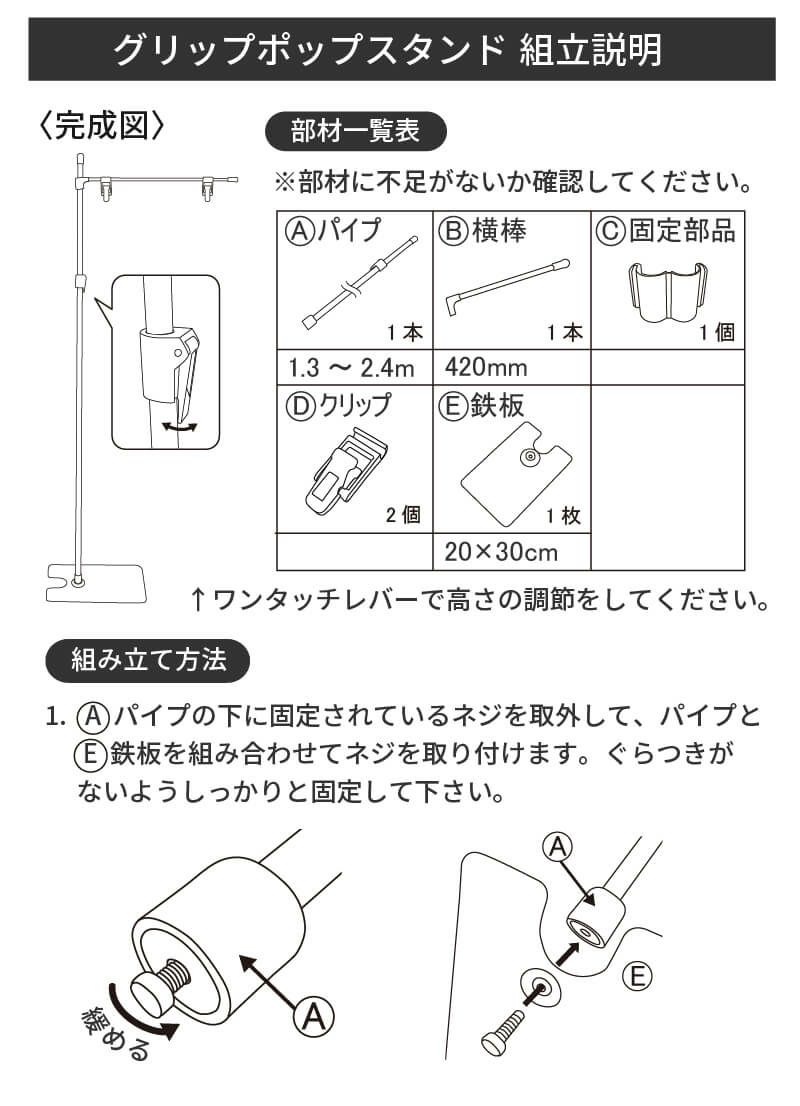 グリップポップスタンド 組立説明

〈完成図〉

部材一覧表

※部材に不足がないか確認してください。

| Ⓐパイプ 1本 | Ⓑ横棒 1本 | Ⓒ固定部品 1個 |
|---|---|---|
| 1.3 ～ 2.4m | 420mm | |
| Ⓓクリップ 2個 | Ⓔ鉄板 1枚 | |
| | 20×30cm | |

↑ワンタッチレバーで高さの調節をしてください。

組み立て方法

1. Ⓐパイプの下に固定されているネジを取外して、パイプとⒺ鉄板を組み合わせてネジを取り付けます。ぐらつきがないようしっかりと固定して下さい。

緩める

Ⓐ

Ⓐ

Ⓔ