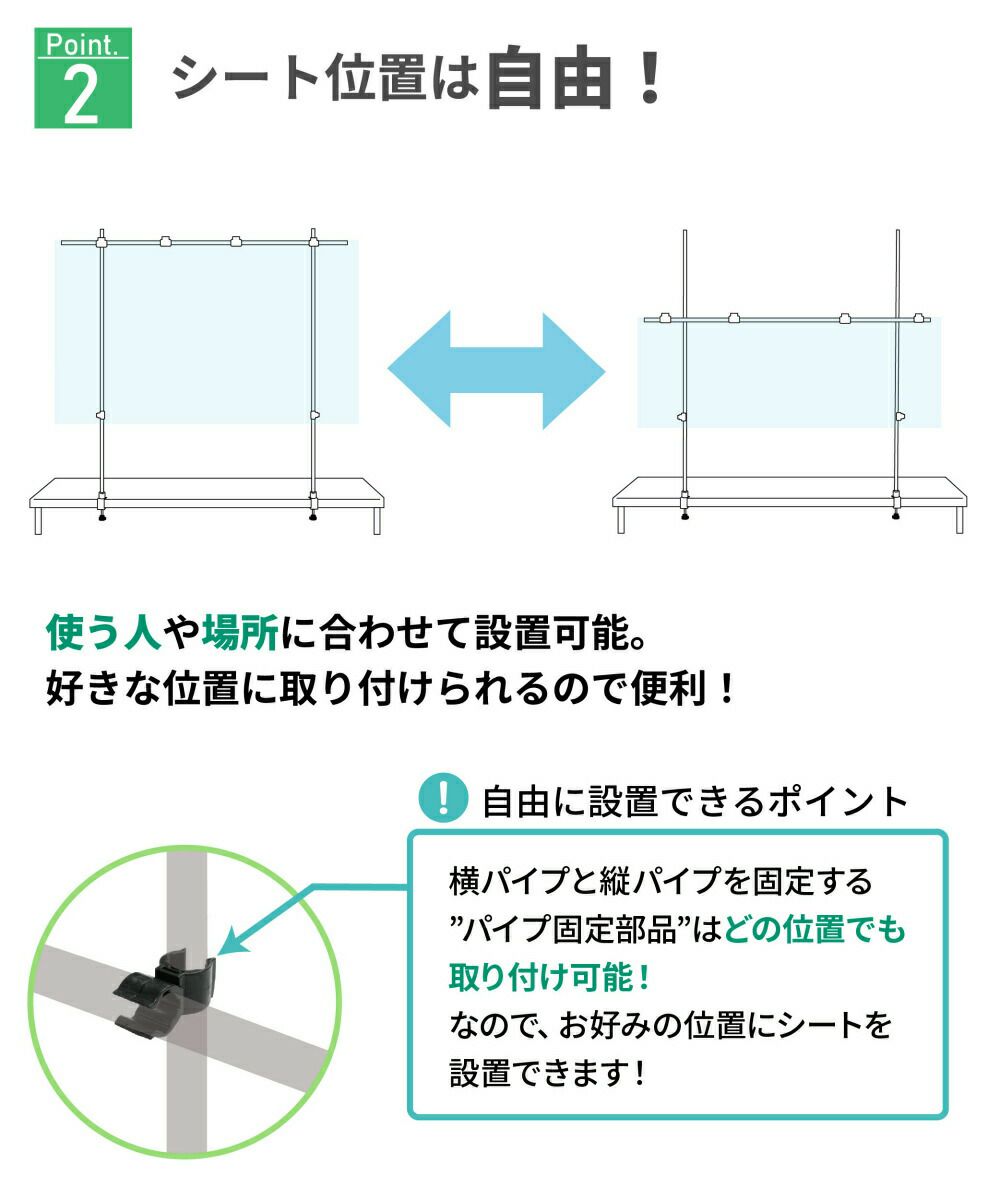 Point.
2
シート位置は自由！

使う人や場所に合わせて設置可能。
好きな位置に取り付けられるので便利！

! 自由に設置できるポイント

横パイプと縦パイプを固定する”パイプ固定部品”はどの位置でも取り付け可能！
なので、お好みの位置にシートを設置できます！