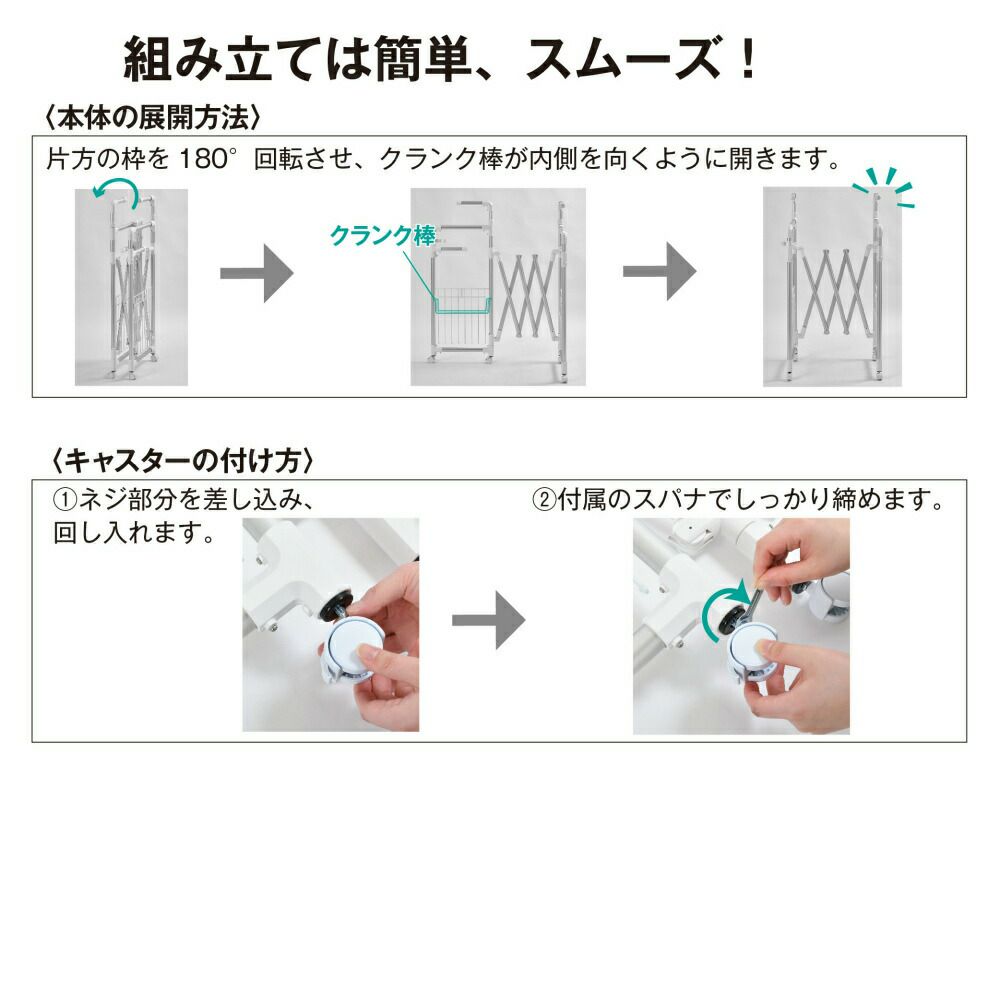 組み立ては簡単、スムーズ！

〈本体の展開方法〉

片方の枠を 180° 回転させ、クランク棒が内側を向くように開きます。

クランク棒

〈キャスターの付け方〉

①ネジ部分を差し込み、回し入れます。

②付属のスパナでしっかり締めます。