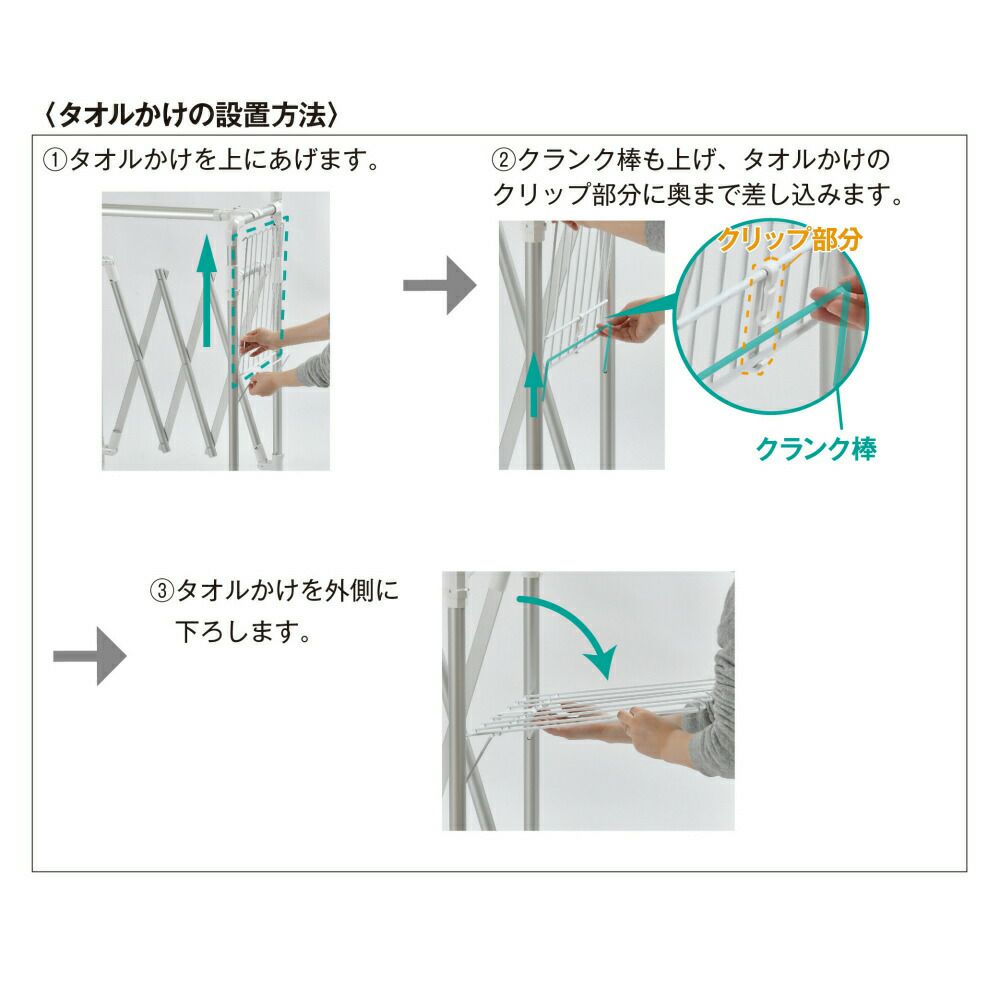 〈タオルかけの設置方法〉

①タオルかけを上にあげます。

②クランク棒も上げ、タオルかけのクリップ部分に奥まで差し込みます。

クリップ部分

クランク棒

③タオルかけを外側に下ろします。