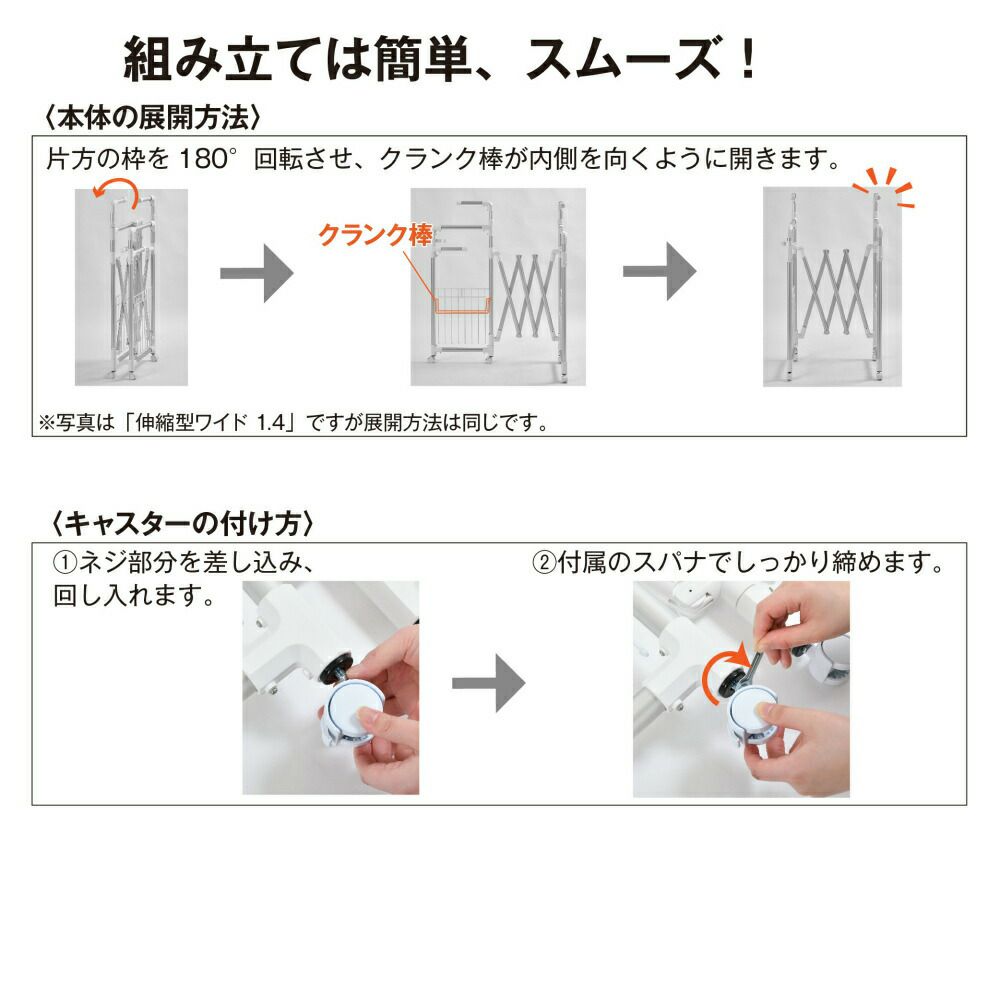 組み立ては簡単、スムーズ！

〈本体の展開方法〉

片方の枠を 180° 回転させ、クランク棒が内側を向くように開きます。

クランク棒

※写真は「伸縮型ワイド 1.4」ですが展開方法は同じです。

〈キャスターの付け方〉

①ネジ部分を差し込み、回し入れます。

②付属のスパナでしっかり締めます。