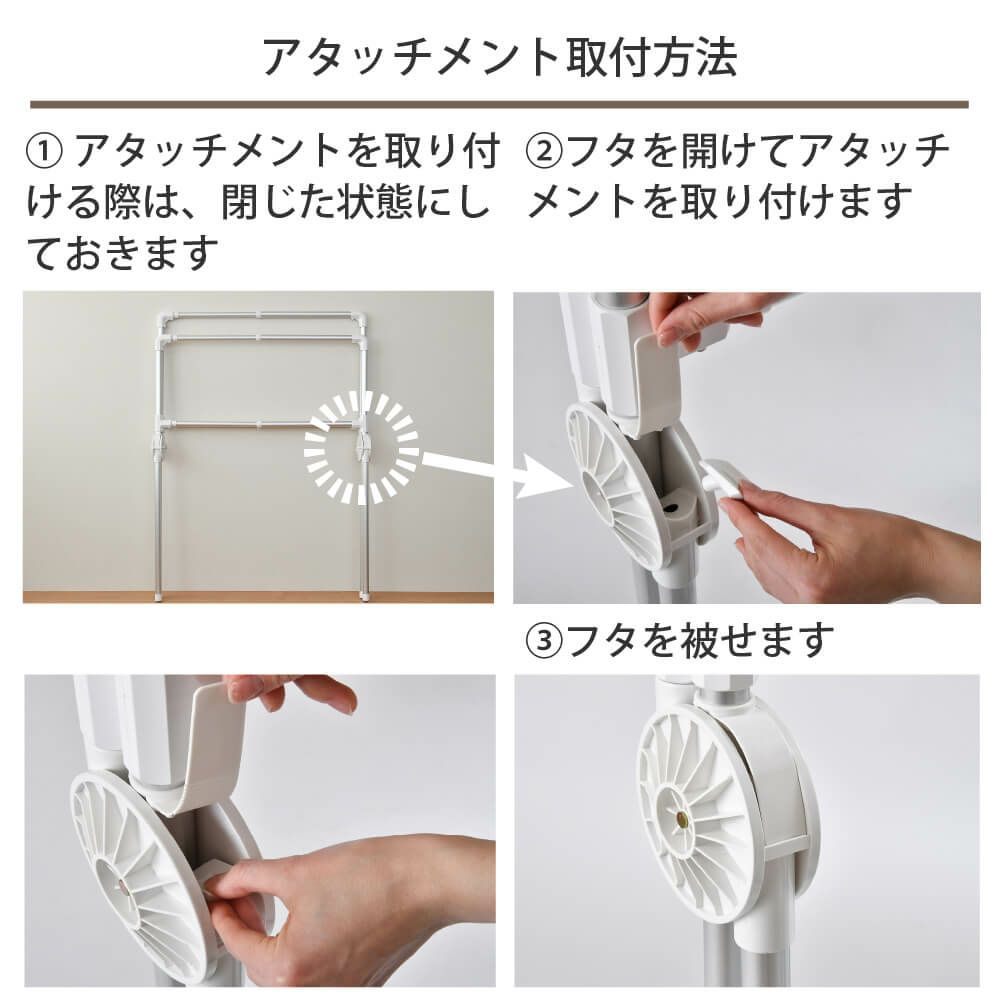 アタッチメント取付方法

① アタッチメントを取り付ける際は、閉じた状態にしておきます

②フタを開けてアタッチメントを取り付けます

③フタを被せます