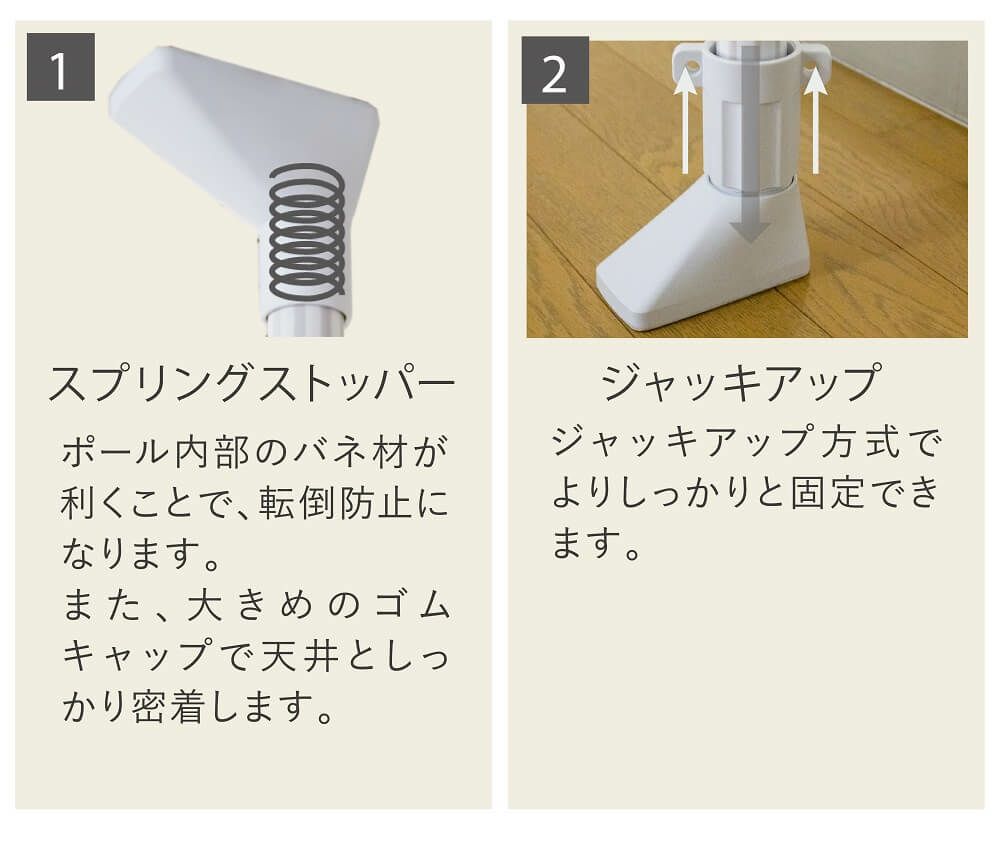 1

スプリングストッパー

ポール内部のバネ材が利くことで、転倒防止になります。
また、大きめのゴムキャップで天井としっかり密着します。

2

ジャッキアップ

ジャッキアップ方式でよりしっかりと固定できます。