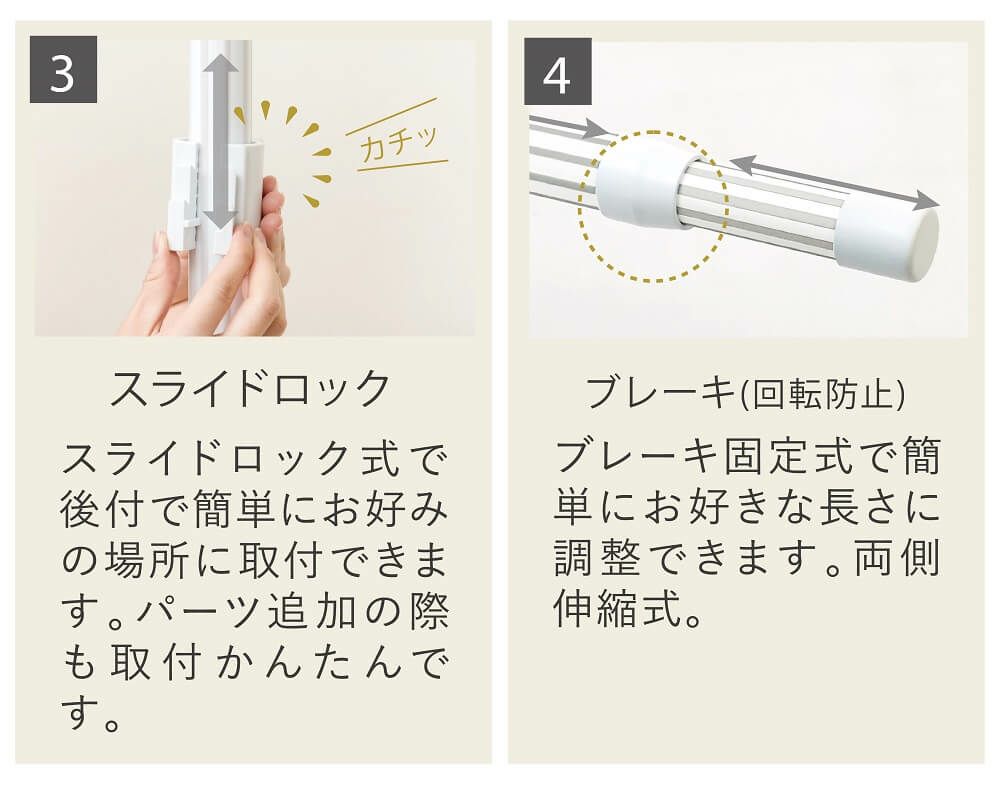 3

カチッ

スライドロック

スライドロック式で後付で簡単にお好みの場所に取付できます。パーツ追加の際も取付かんたんです。

4

ブレーキ(回転防止)

ブレーキ固定式で簡単にお好きな長さに調整できます。両側伸縮式。