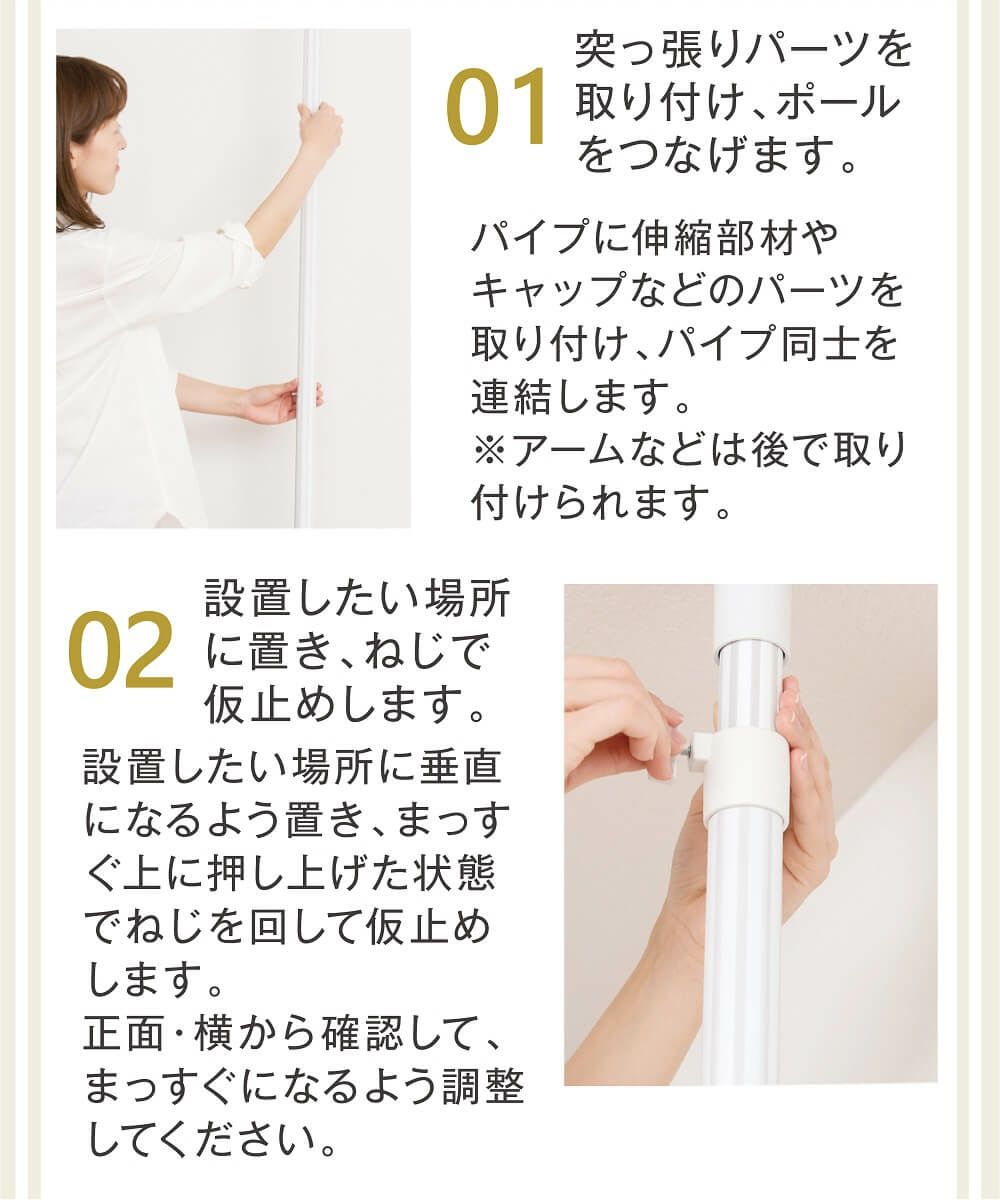 01 突っ張りパーツを取り付け、ポールをつなげます。

パイプに伸縮部材やキャップなどのパーツを取り付け、パイプ同士を連結します。
※アームなどは後で取り付けられます。

02 設置したい場所に置き、ねじで仮止めします。

設置したい場所に垂直になるよう置き、まっすぐ上に押し上げた状態でねじを回して仮止めします。
正面・横から確認して、まっすぐになるよう調整してください。