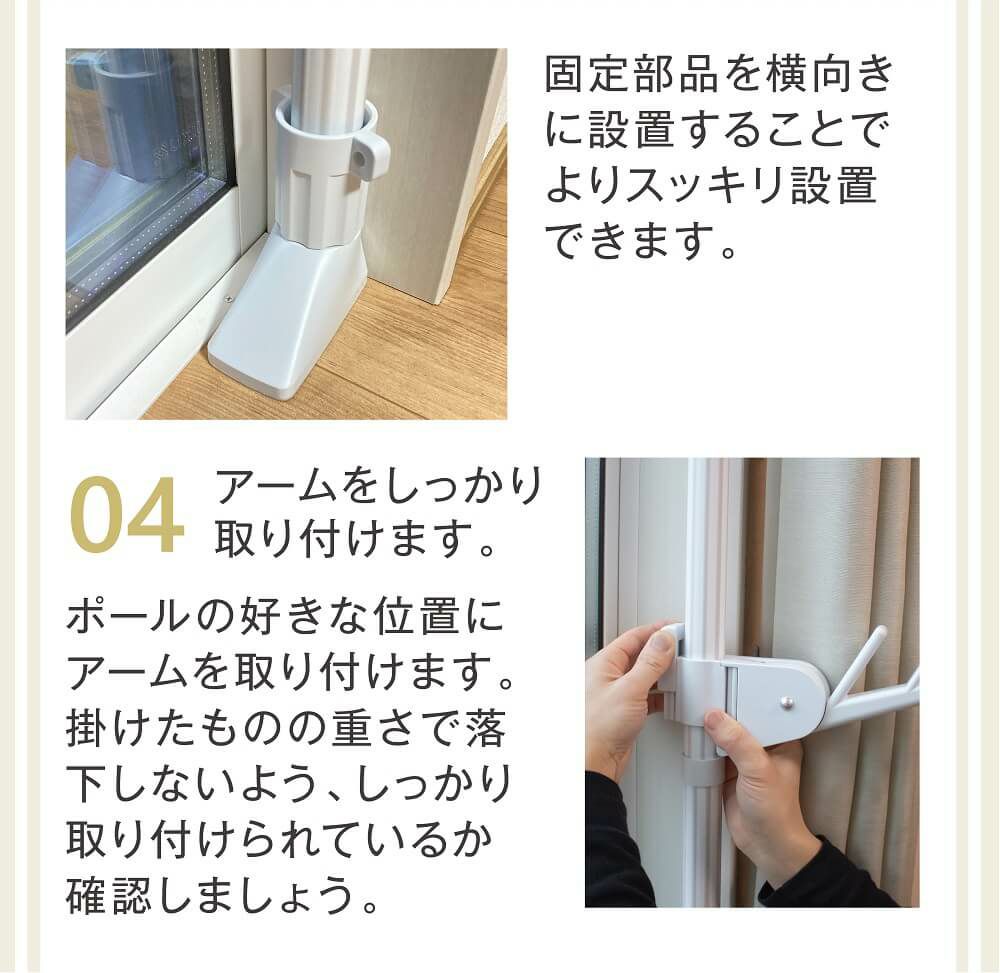 固定部品を横向きに設置することでよりスッキリ設置できます。

04 アームをしっかり取り付けます。

ポールの好きな位置にアームを取り付けます。掛けたものの重さで落下しないよう、しっかり取り付けられているか確認しましょう。