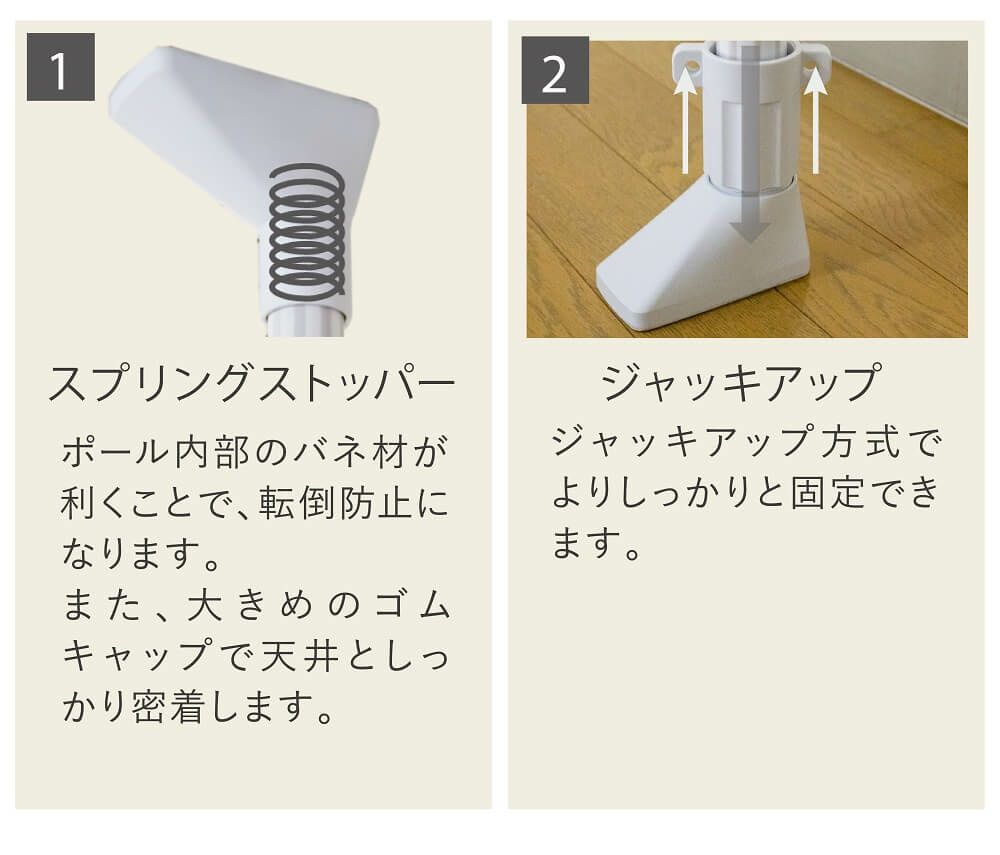 1

スプリングストッパー

ポール内部のバネ材が利くことで、転倒防止になります。
また、大きめのゴムキャップで天井としっかり密着します。

2

ジャッキアップ

ジャッキアップ方式でよりしっかりと固定できます。