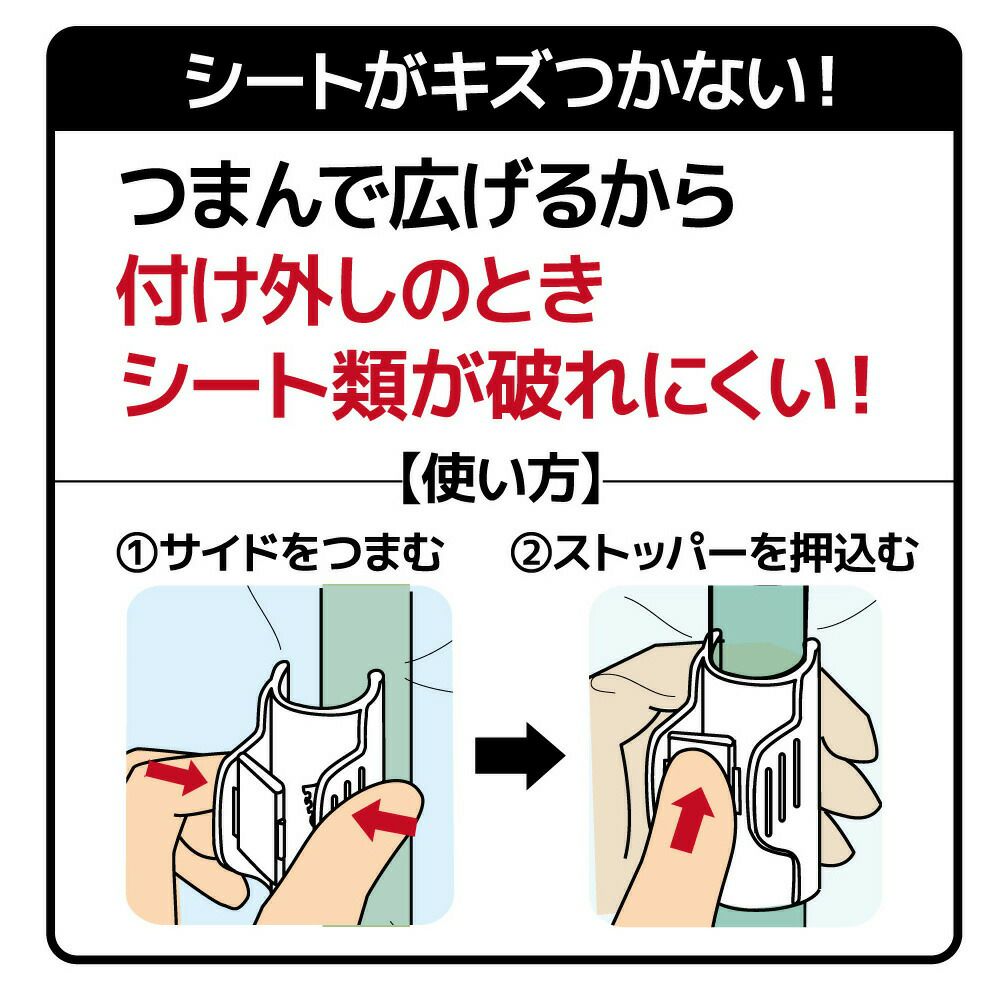 シートがキズつかない！

つまんで広げるから
付け外しのとき
シート類が破れにくい！

【使い方】

①サイドをつまむ

②ストッパーを押込む