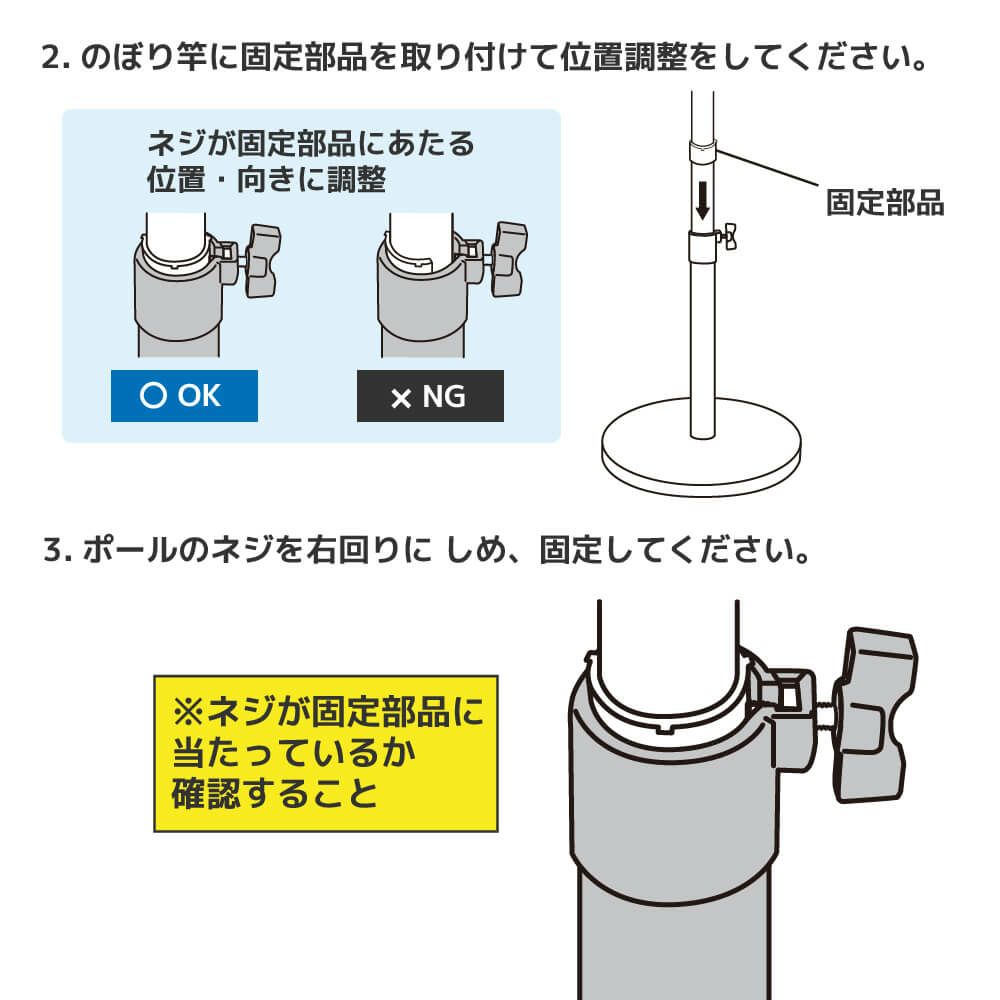 2. のぼり竿に固定部品を取り付けて位置調整をしてください。

ネジが固定部品にあたる位置・向きに調整

○ OK

× NG

固定部品

3. ポールのネジを右回りに しめ、固定してください。

※ネジが固定部品に当たっているか確認すること