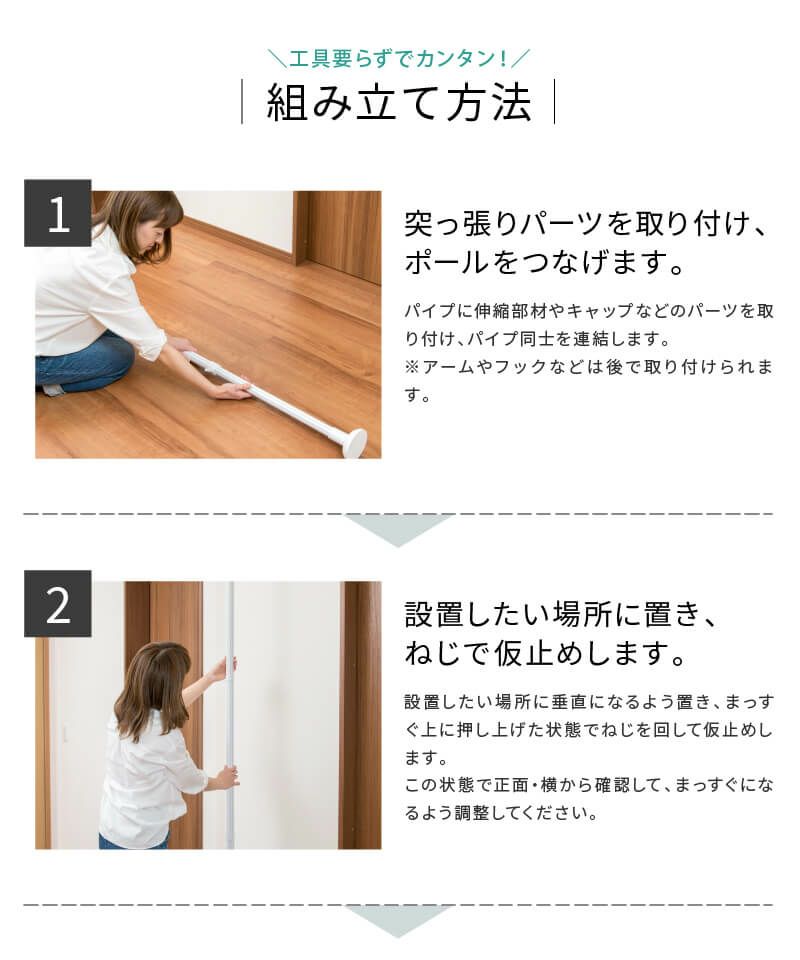 ＼工具要らずでカンタン！／

組み立て方法

1

突っ張りパーツを取り付け、ポールをつなげます。

パイプに伸縮部材やキャップなどのパーツを取り付け、パイプ同士を連結します。
※アームやフックなどは後で取り付けられます。

2

設置したい場所に置き、ねじで仮止めします。

設置したい場所に垂直になるよう置き、まっすぐ上に押し上げた状態でねじを回して仮止めします。
この状態で正面・横から確認して、まっすぐになるよう調整してください。