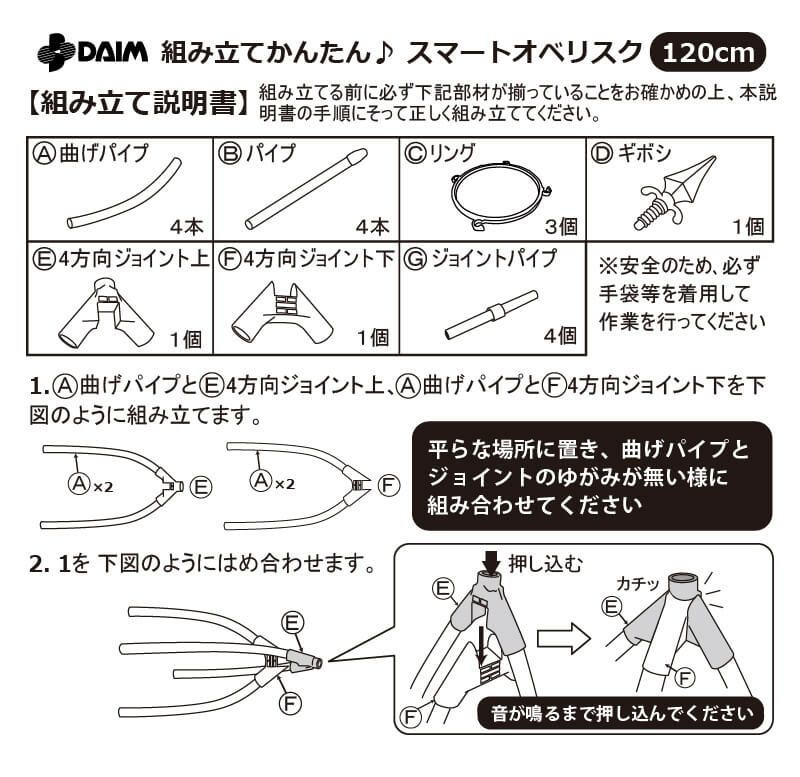 DAIM 組み立てかんたん♪ スマートオベリスク 120cm

【組み立て説明書】 組み立てる前に必ず下記部材が揃っていることをお確かめの上、本説明書の手順にそって正しく組み立ててください。

| Ⓐ曲げパイプ 4本 | Ⓑパイプ 4本 | Ⓒリング 3個 | Ⓓギボシ 1個 |
|---|---|---|---|
| Ⓔ4方向ジョイント上 1個 | Ⓕ4方向ジョイント下 1個 | Ⓖジョイントパイプ 4個 | ※安全のため、必ず手袋等を着用して作業を行ってください |

1. Ⓐ曲げパイプとⒺ4方向ジョイント上、Ⓐ曲げパイプとⒻ4方向ジョイント下を下図のように組み立てます。

Ⓐ×2 Ⓔ

Ⓐ×2 Ⓕ

平らな場所に置き、曲げパイプとジョイントのゆがみが無い様に組み合わせてください

2. 1を 下図のようにはめ合わせます。

Ⓔ
Ⓕ

押し込む
Ⓔ
Ⓕ
カチッ
Ⓔ
Ⓕ
音が鳴るまで押し込んでください