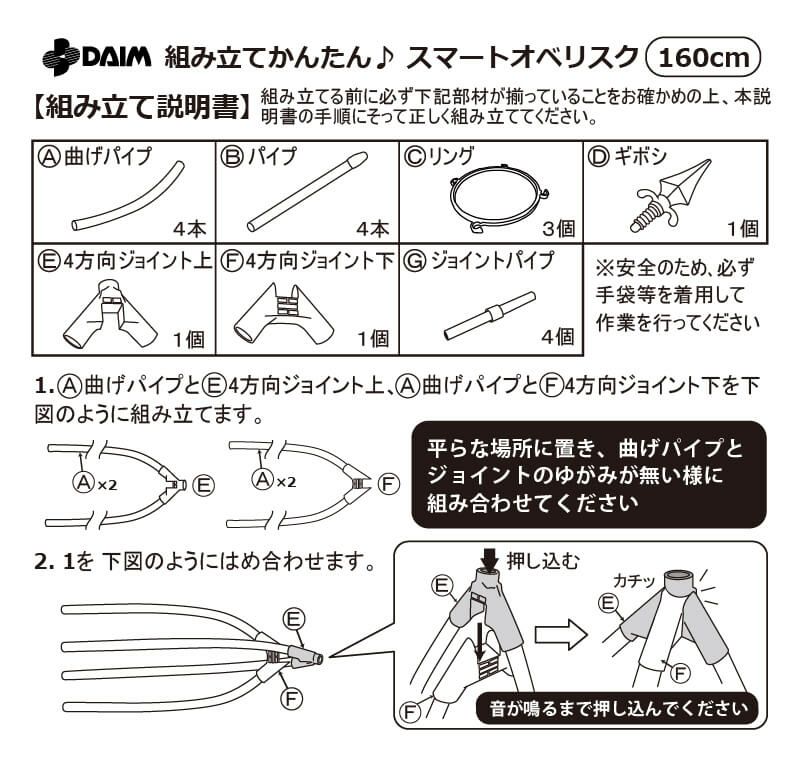 DAIM 組み立てかんたん♪ スマートオベリスク 160cm

【組み立て説明書】 組み立てる前に必ず下記部材が揃っていることをお確かめの上、本説明書の手順にそって正しく組み立ててください。

| Ⓐ曲げパイプ 4本 | Ⓑパイプ 4本 | Ⓒリング 3個 | Ⓓギボシ 1個 |
|---|---|---|---|
| Ⓔ4方向ジョイント上 1個 | Ⓕ4方向ジョイント下 1個 | Ⓖジョイントパイプ 4個 | ※安全のため、必ず手袋等を着用して作業を行ってください |

1. Ⓐ曲げパイプとⒺ4方向ジョイント上、Ⓐ曲げパイプとⒻ4方向ジョイント下を下図のように組み立てます。

Ⓐ×2 Ⓔ Ⓐ×2 Ⓕ

平らな場所に置き、曲げパイプとジョイントのゆがみが無い様に組み合わせてください

2. 1を 下図のようにはめ合わせます。

Ⓔ Ⓕ

押し込む Ⓔ Ⓕ カチッ Ⓔ Ⓕ

音が鳴るまで押し込んでください