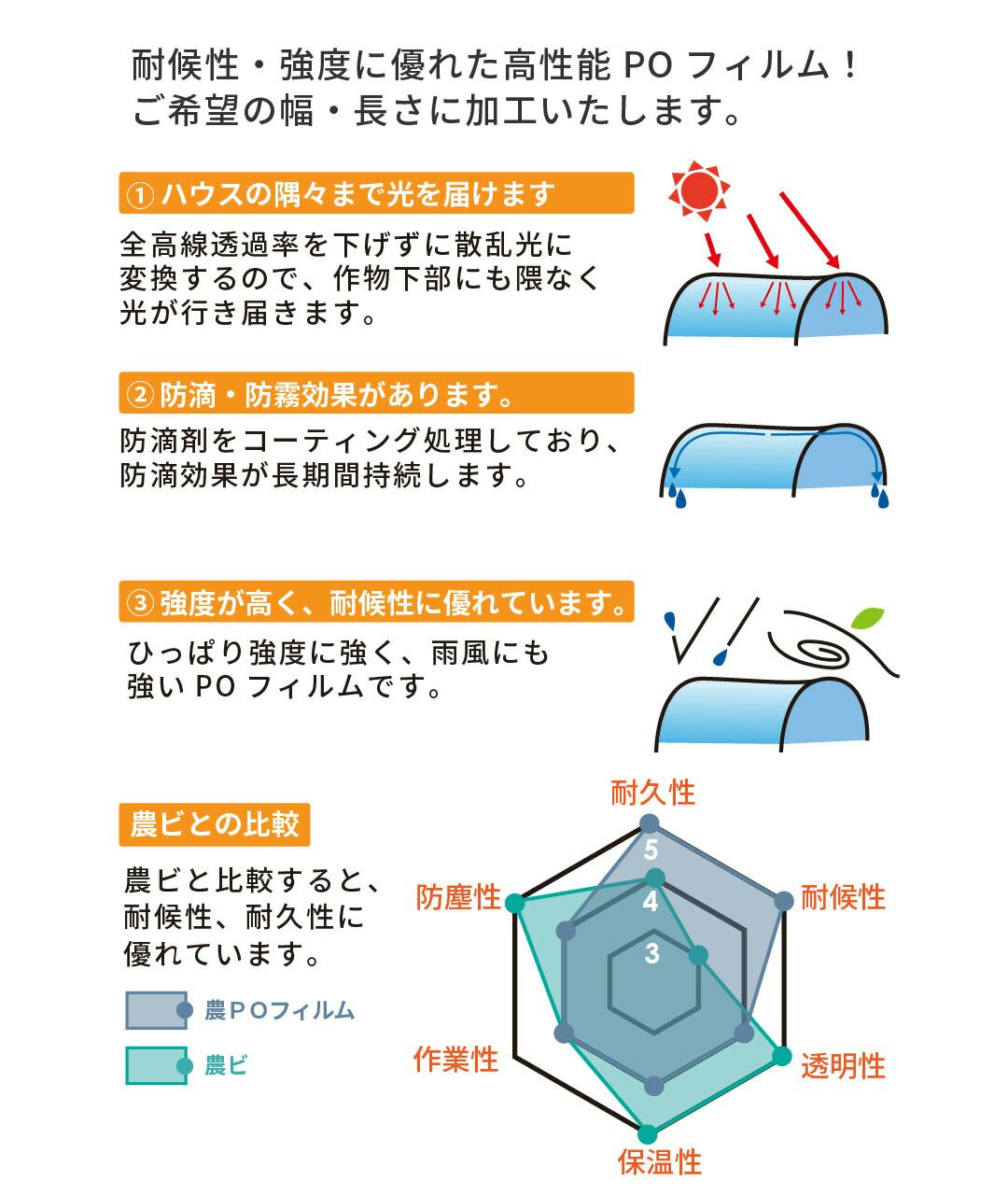 耐候性・強度に優れた高性能 PO フィルム！
ご希望の幅・長さに加工いたします。

① ハウスの隅々まで光を届けます

全高線透過率を下げずに散乱光に変換するので、作物下部にも隈なく光が行き届きます。

② 防滴・防霧効果があります。

防滴剤をコーティング処理しており、防滴効果が長期間持続します。

③ 強度が高く、耐候性に優れています。

ひっぱり強度に強く、雨風にも強い PO フィルムです。

農ビとの比較

農ビと比較すると、耐候性、耐久性に優れています。

農POフィルム
農ビ

耐久性
耐候性
透明性
保温性
作業性
防塵性
5
4
3