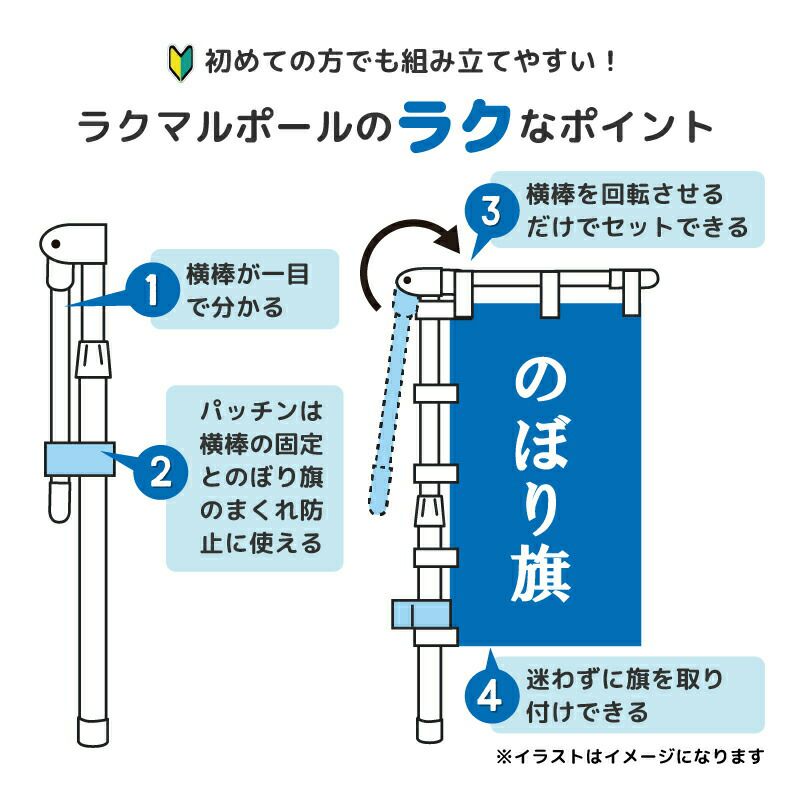 初めての方でも組み立てやすい！

ラクマルポールのラクなポイント

1 横棒が一目で分かる

2 パッチンは横棒の固定とのぼり旗のまくれ防止に使える

3 横棒を回転させるだけでセットできる

のぼり旗

4 迷わずに旗を取り付けできる

※イラストはイメージになります