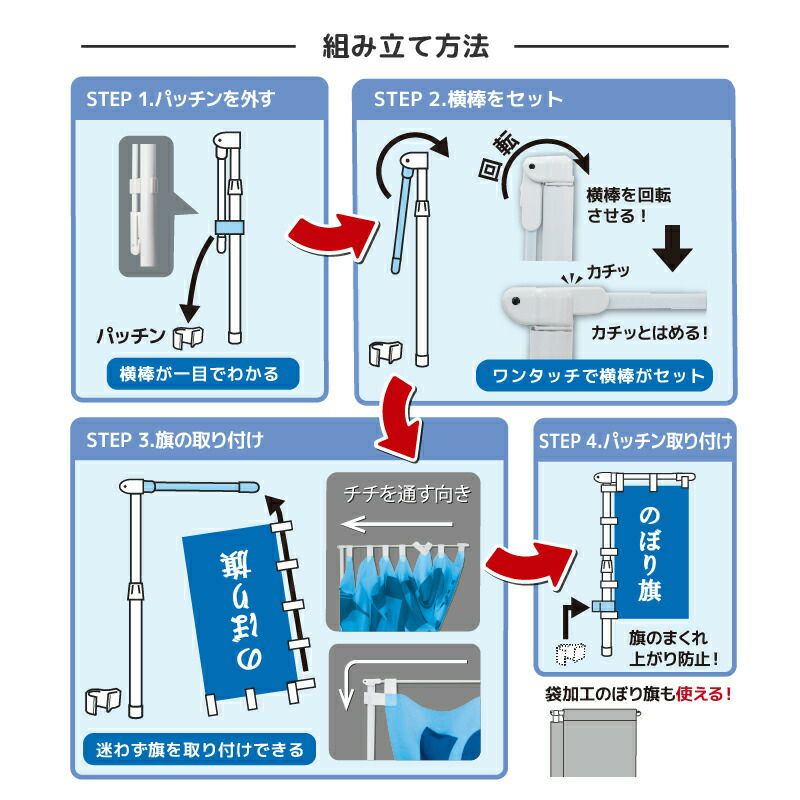 組み立て方法

STEP 1.パッチンを外す

パッチン

横棒が一目でわかる

STEP 2.横棒をセット

回転

横棒を回転させる！

カチッ

カチッとはめる！

ワンタッチで横棒がセット

STEP 3.旗の取り付け

のぼり旗

チチを通す向き

迷わず旗を取り付けできる

STEP 4.パッチン取り付け

のぼり旗

旗のまくれ上がり防止！

袋加工のぼり旗も使える！