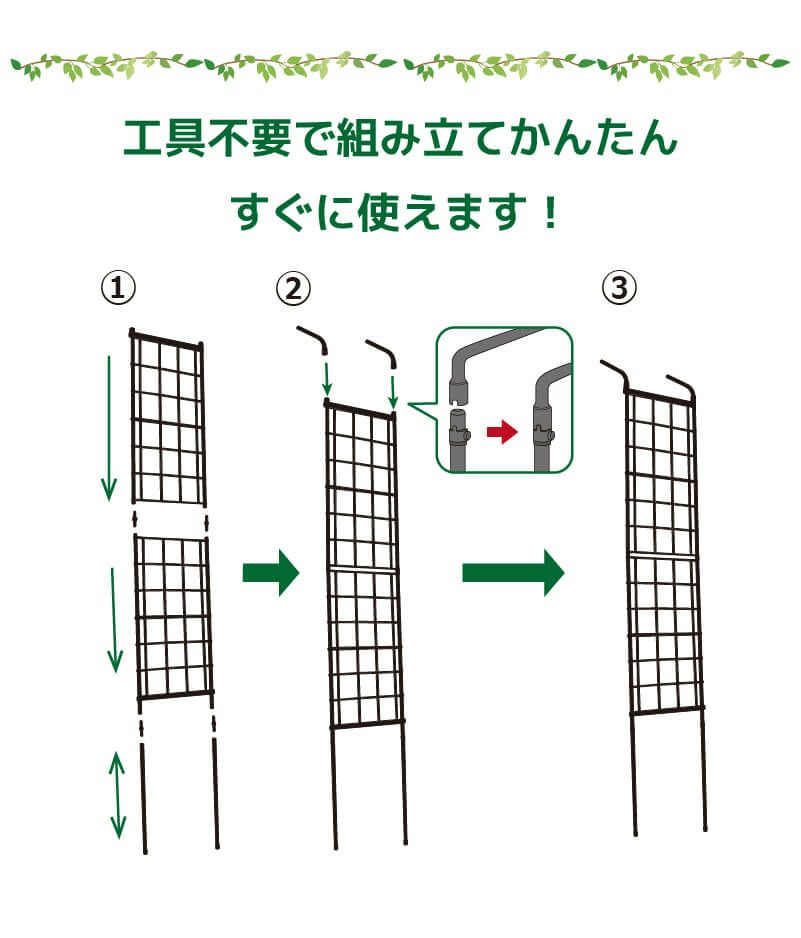 工具不要で組み立てかんたん
すぐに使えます！

①

②

③