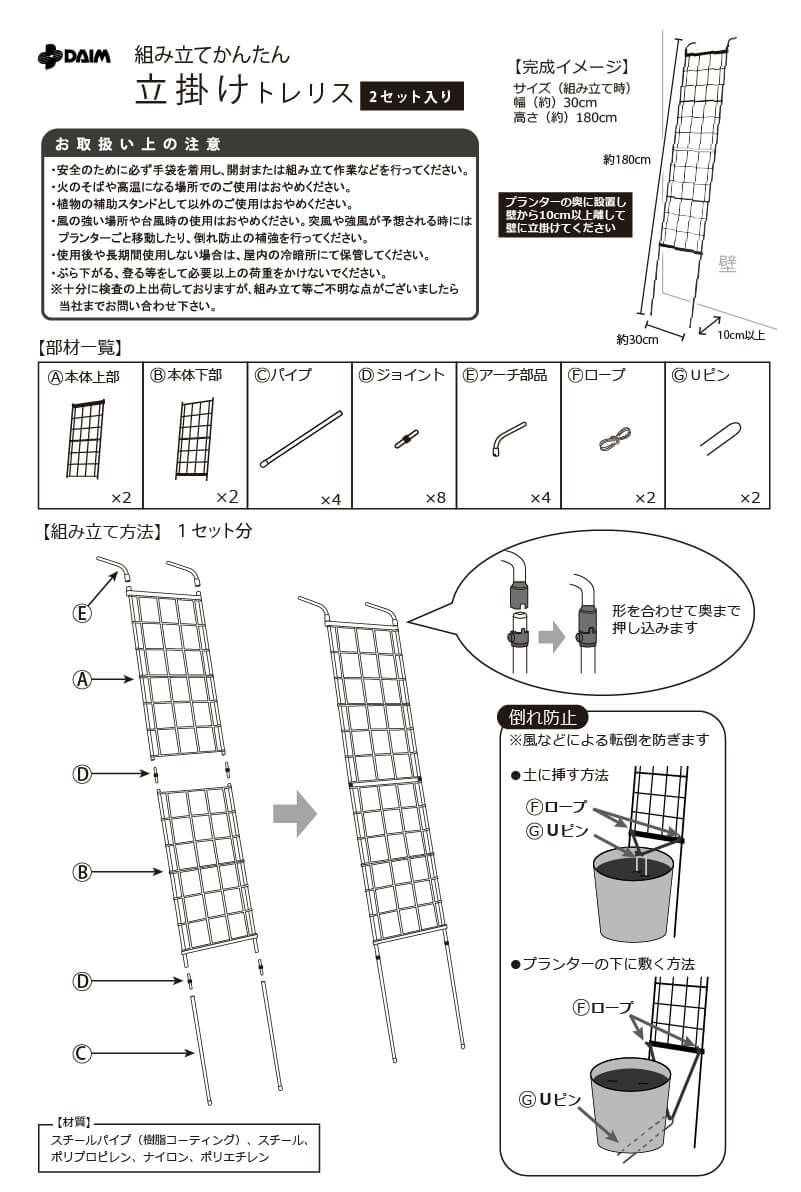 DAIM

組み立てかんたん
立掛けトレリス 2セット入り

【完成イメージ】
サイズ（組み立て時）
幅（約）30cm
高さ（約）180cm

約180cm

プランターの奥に設置し壁から10cm以上離して壁に立掛けてください

壁

約30cm

10cm以上

お取扱い上の注意
・安全のために必ず手袋を着用し、開封または組み立て作業などを行ってください。
・火のそばや高温になる場所でのご使用はおやめください。
・植物の補助スタンドとして以外のご使用はおやめください。
・風の強い場所や台風時の使用はおやめください。突風や強風が予想される時にはプランターごと移動したり、倒れ防止の補強を行ってください。
・使用後や長期間使用しない場合は、屋内の冷暗所にて保管してください。
・ぶら下がる、登る等をして必要以上の荷重をかけないでください。
※十分に検査の上出荷しておりますが、組み立て等ご不明な点がございましたら当社までお問い合わせ下さい。

【部材一覧】

| Ⓐ本体上部 | Ⓑ本体下部 | Ⓒパイプ | Ⓓジョイント | Ⓔアーチ部品 | Ⓕロープ | ⒼUピン |
|---|---|---|---|---|---|---|
| ×2 | ×2 | ×4 | ×8 | ×4 | ×2 | ×2 |

【組み立て方法】 1セット分

Ⓔ
Ⓐ
Ⓓ
Ⓑ
Ⓓ
Ⓒ

形を合わせて奥まで押し込みます

倒れ防止
※風などによる転倒を防ぎます
●土に挿す方法
Ⓕロープ
ⒼUピン
●プランターの下に敷く方法
Ⓕロープ
ⒼUピン

【材質】
スチールパイプ（樹脂コーティング）、スチール、ポリプロピレン、ナイロン、ポリエチレン