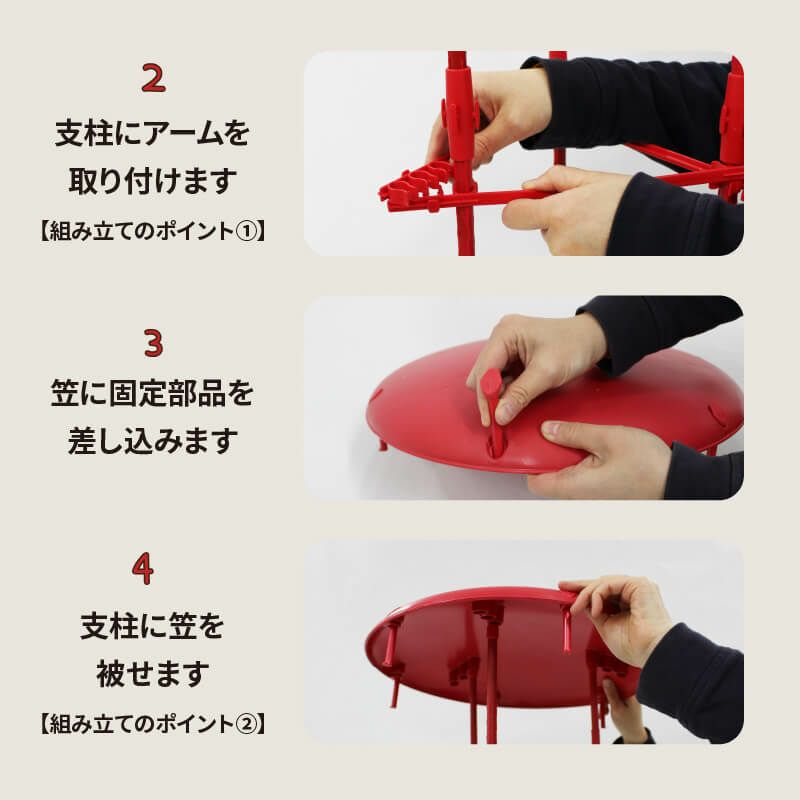 2

支柱にアームを取り付けます

【組み立てのポイント①】

3

笠に固定部品を差し込みます

4

支柱に笠を被せます

【組み立てのポイント②】