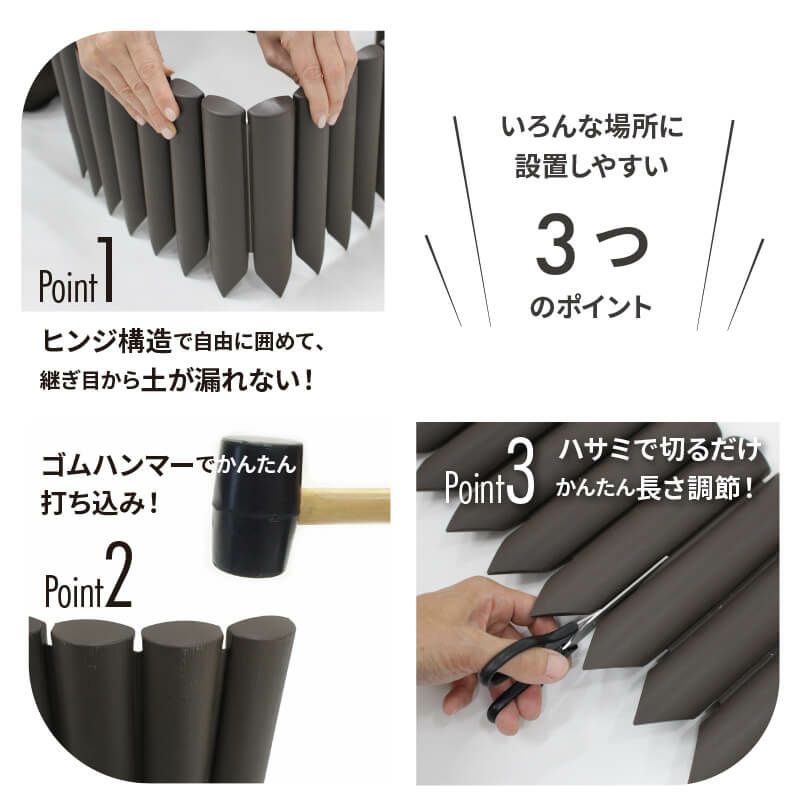 Point1

ヒンジ構造で自由に囲めて、
継ぎ目から土が漏れない！

いろんな場所に
設置しやすい

3つ
のポイント

ゴムハンマーでかんたん
打ち込み！

Point2

Point3

ハサミで切るだけ
かんたん長さ調節！