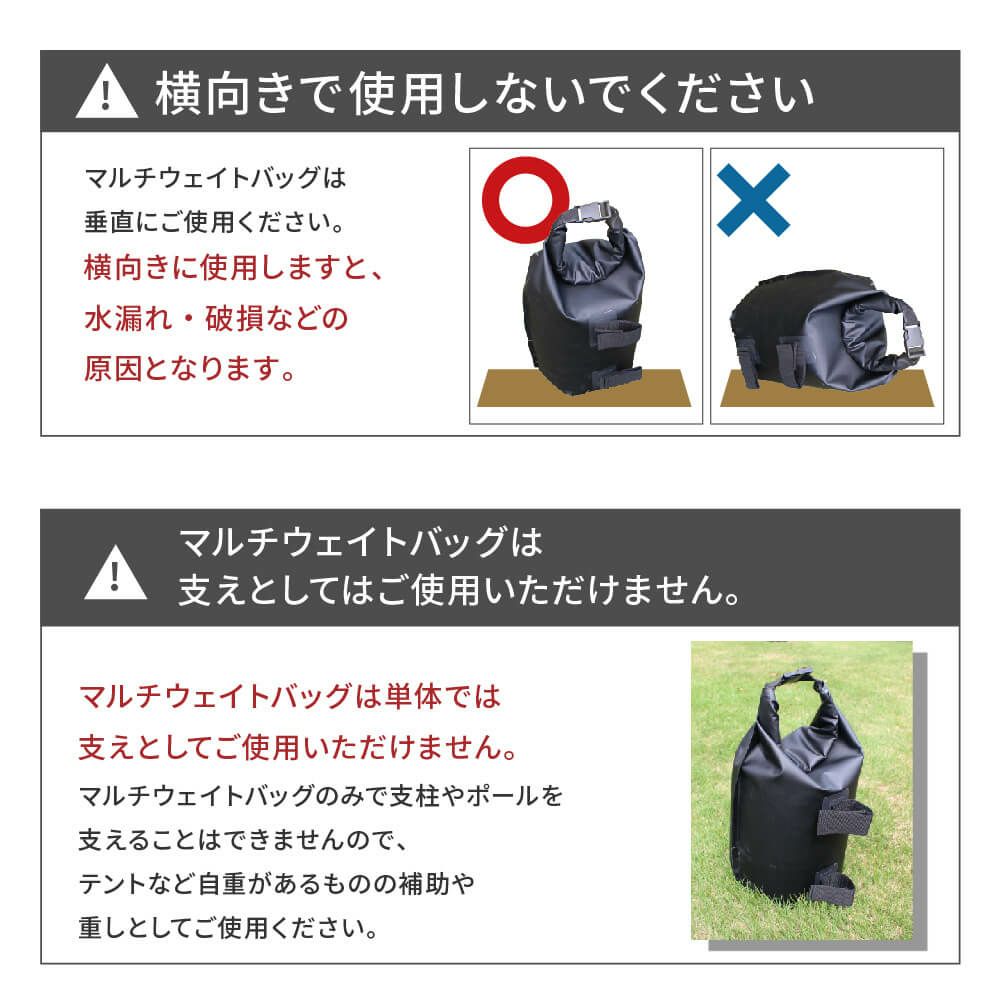 横向きで使用しないでください

マルチウェイトバッグは垂直にご使用ください。
横向きに使用しますと、水漏れ・破損などの原因となります。

マルチウェイトバッグは
支えとしてはご使用いただけません。

マルチウェイトバッグは単体では支えとしてご使用いただけません。
マルチウェイトバッグのみで支柱やポールを支えることはできませんので、テントなど自重があるものの補助や重しとしてご使用ください。