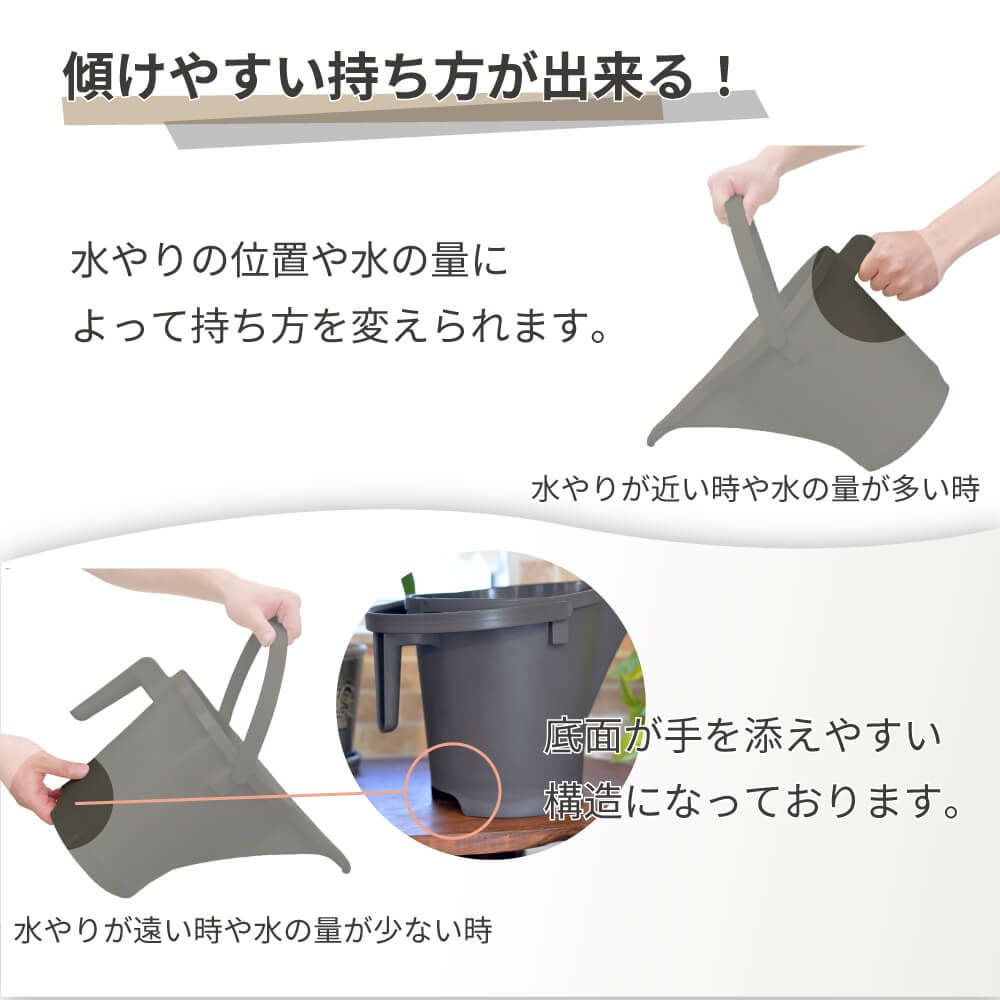 傾けやすい持ち方が出来る！

水やりの位置や水の量によって持ち方を変えられます。

水やりが近い時や水の量が多い時

底面が手を添えやすい構造になっております。

水やりが遠い時や水の量が少ない時