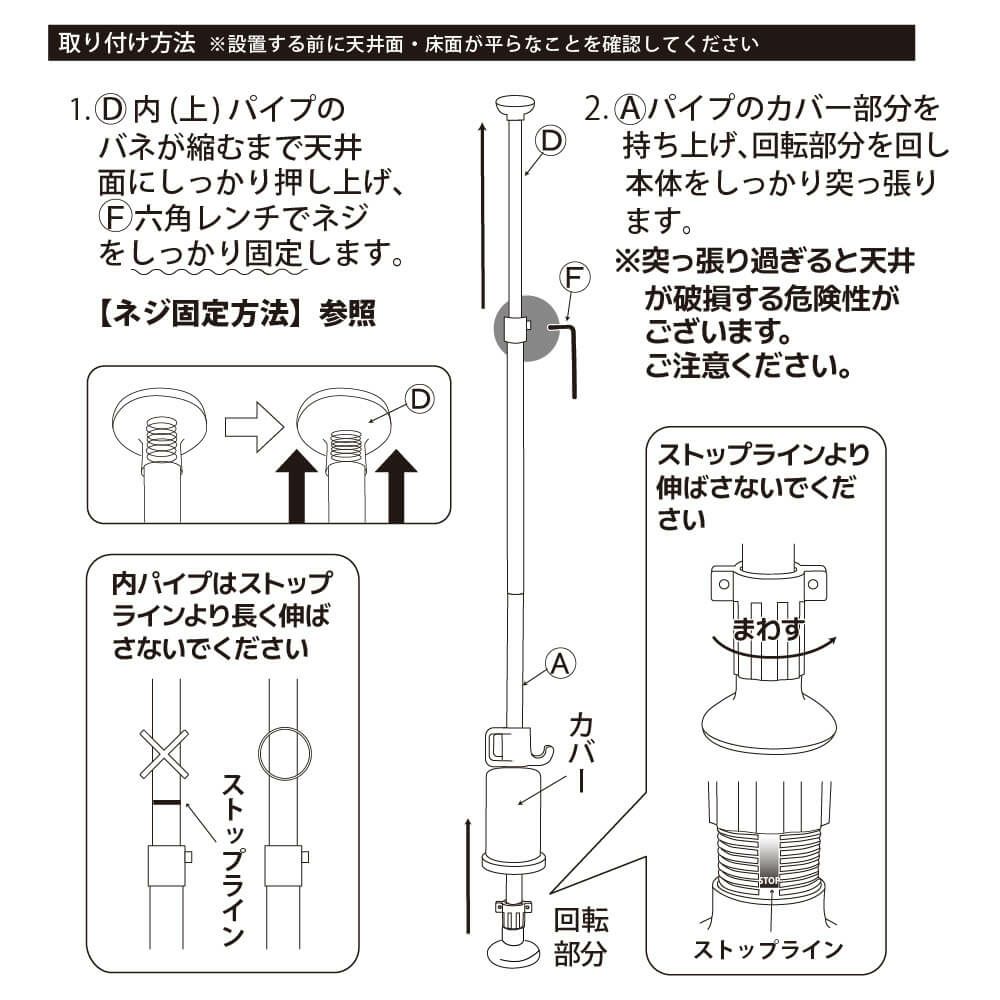 取り付け方法 ※設置する前に天井面・床面が平らなことを確認してください

1. Ⓓ内(上)パイプのバネが縮むまで天井面にしっかり押し上げ、Ⓕ六角レンチでネジをしっかり固定します。

【ネジ固定方法】参照

Ⓓ

内パイプはストップラインより長く伸ばさないでください

ストップライン

Ⓓ

Ⓕ

Ⓐ

カバー

回転部分

2. Ⓐパイプのカバー部分を持ち上げ、回転部分を回し本体をしっかり突っ張ります。

※突っ張り過ぎると天井が破損する危険性がございます。ご注意ください。

ストップラインより伸ばさないでください

まわす

STOP

ストップライン