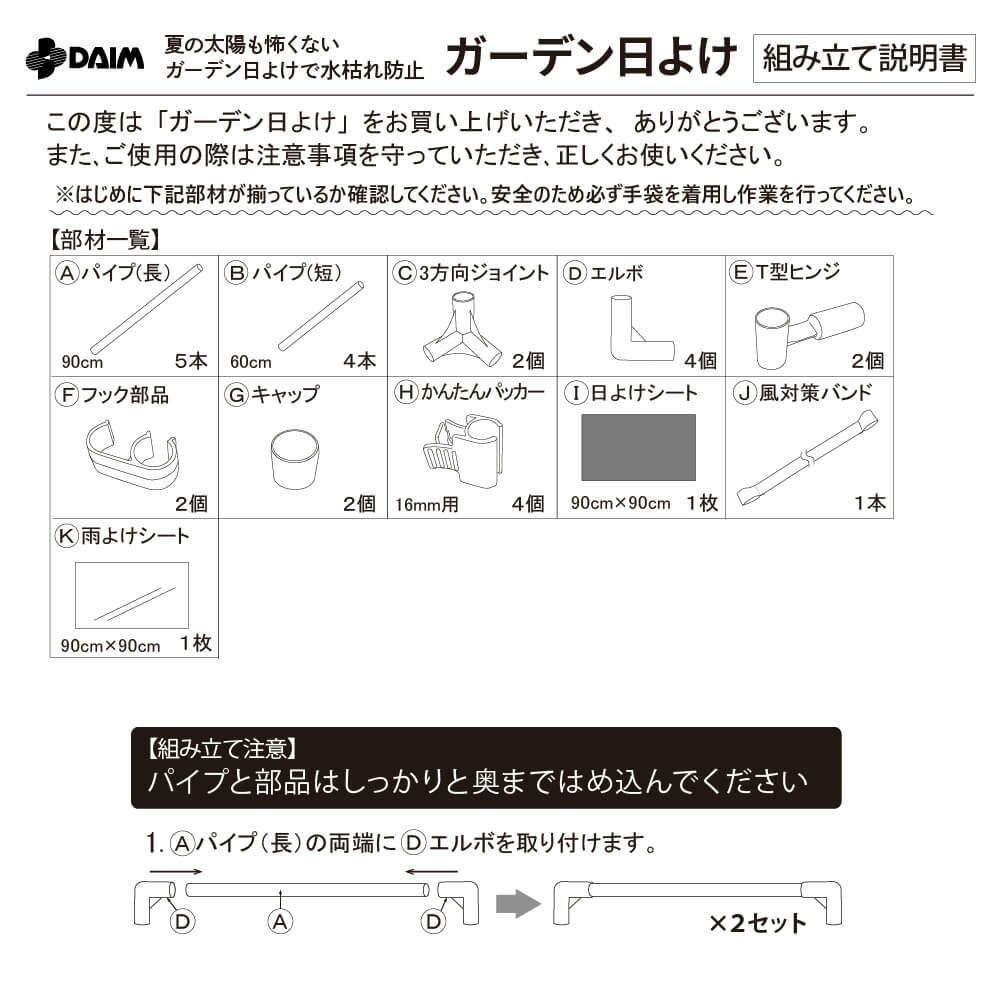 DAIM 夏の太陽も怖くない ガーデン日よけで水枯れ防止 ガーデン日よけ 組み立て説明書

この度は「ガーデン日よけ」をお買い上げいただき、ありがとうございます。
また、ご使用の際は注意事項を守っていただき、正しくお使いください。
※はじめに下記部材が揃っているか確認してください。安全のため必ず手袋を着用し作業を行ってください。

【部材一覧】

| Ⓐパイプ(長) 90cm 5本 | Ⓑパイプ(短) 60cm 4本 | Ⓒ3方向ジョイント 2個 | Ⓓエルボ 4個 | ⒺT型ヒンジ 2個 |
|---|---|---|---|---|
| Ⓕフック部品 2個 | Ⓖキャップ 2個 | Ⓗかんたんパッカー 16mm用 4個 | Ⓘ日よけシート 90cm×90cm 1枚 | Ⓙ風対策バンド 1本 |
| Ⓚ雨よけシート 90cm×90cm 1枚 | | | | |

【組み立て注意】
パイプと部品はしっかりと奥まではめ込んでください

1. Ⓐパイプ（長）の両端にⒹエルボを取り付けます。

Ⓓ Ⓐ Ⓓ
×2セット