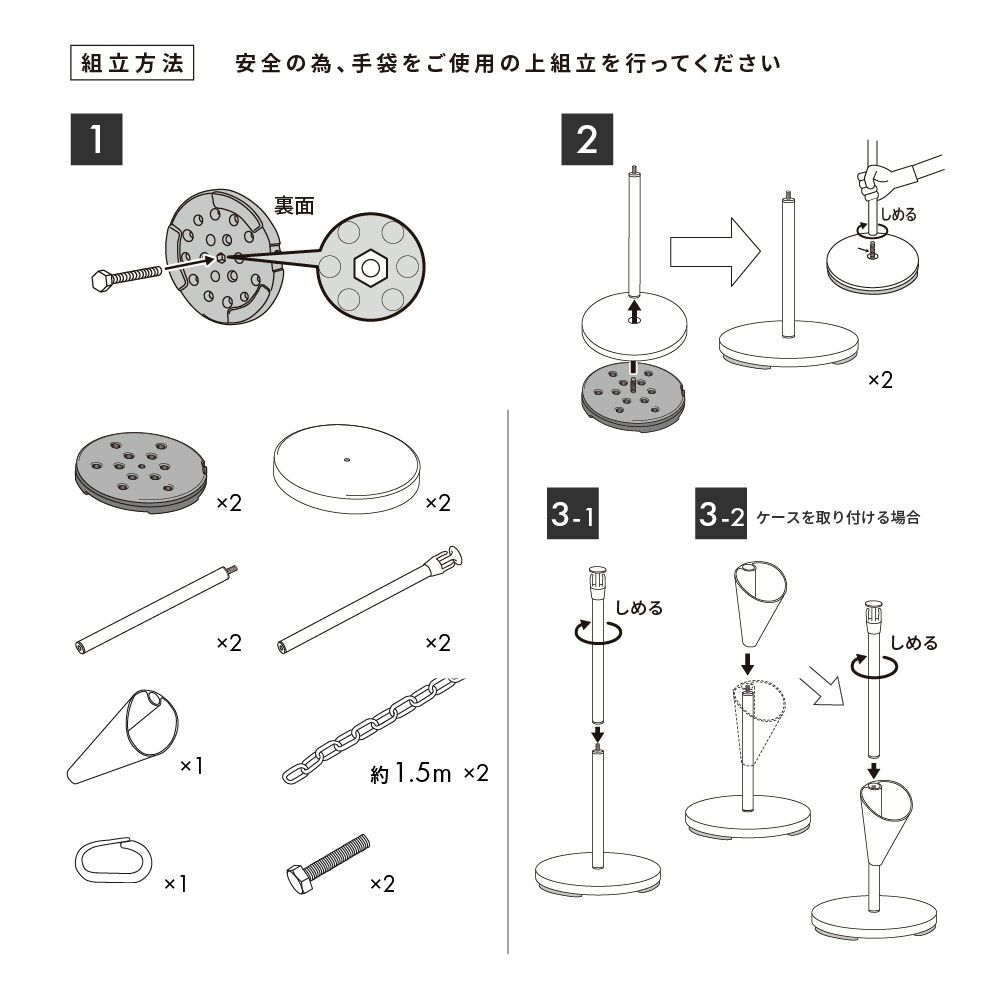 組立方法　安全の為、手袋をご使用の上組立を行ってください

1

裏面

×2　×2

×2　×2

×1　約1.5m ×2

×1　×2

2

しめる

×2

3-1

しめる

3-2 ケースを取り付ける場合

しめる